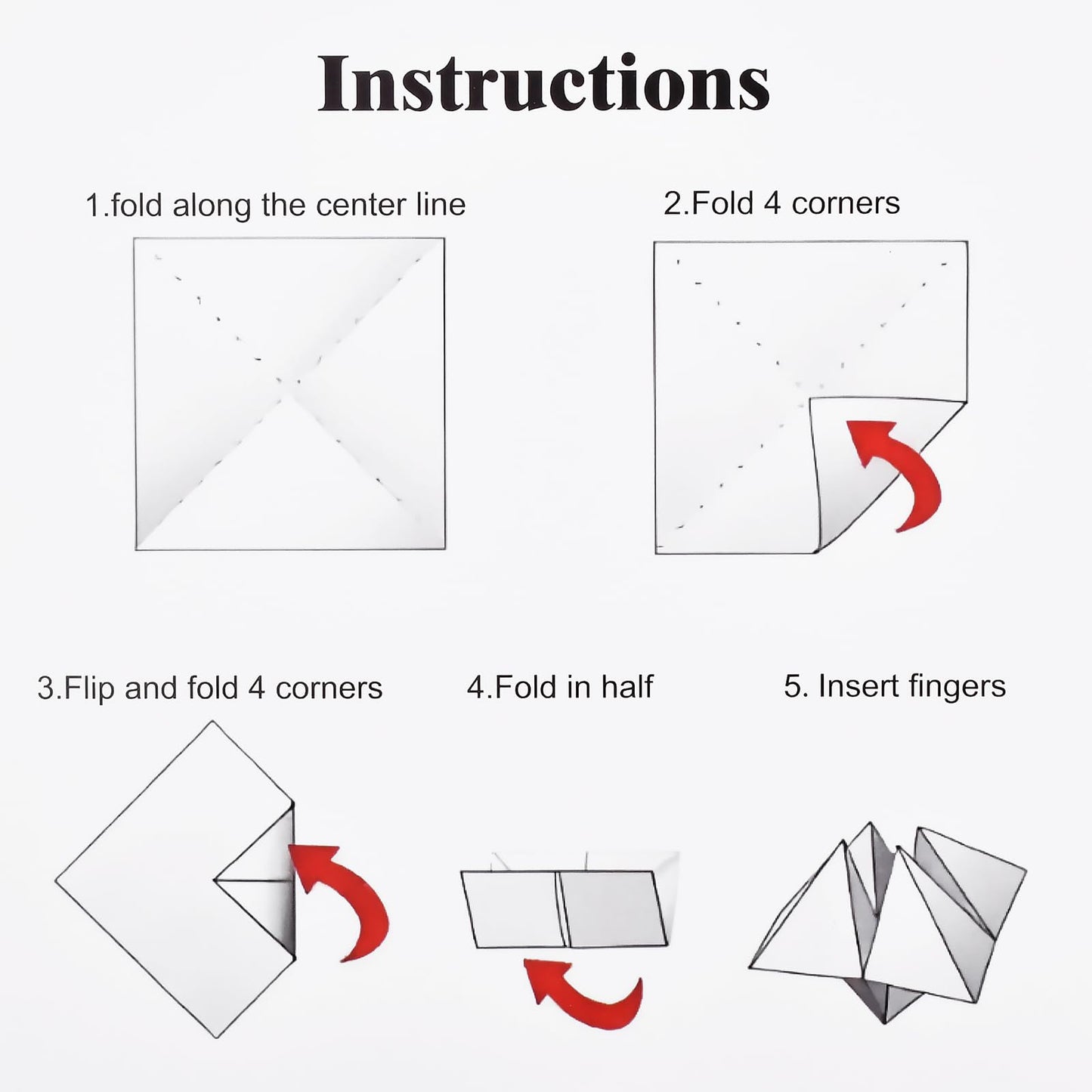 Instructions

1.fold along the center line

2.Fold 4 corners

3.Flip and fold 4 corners

4.Fold in half

5. Insert fingers