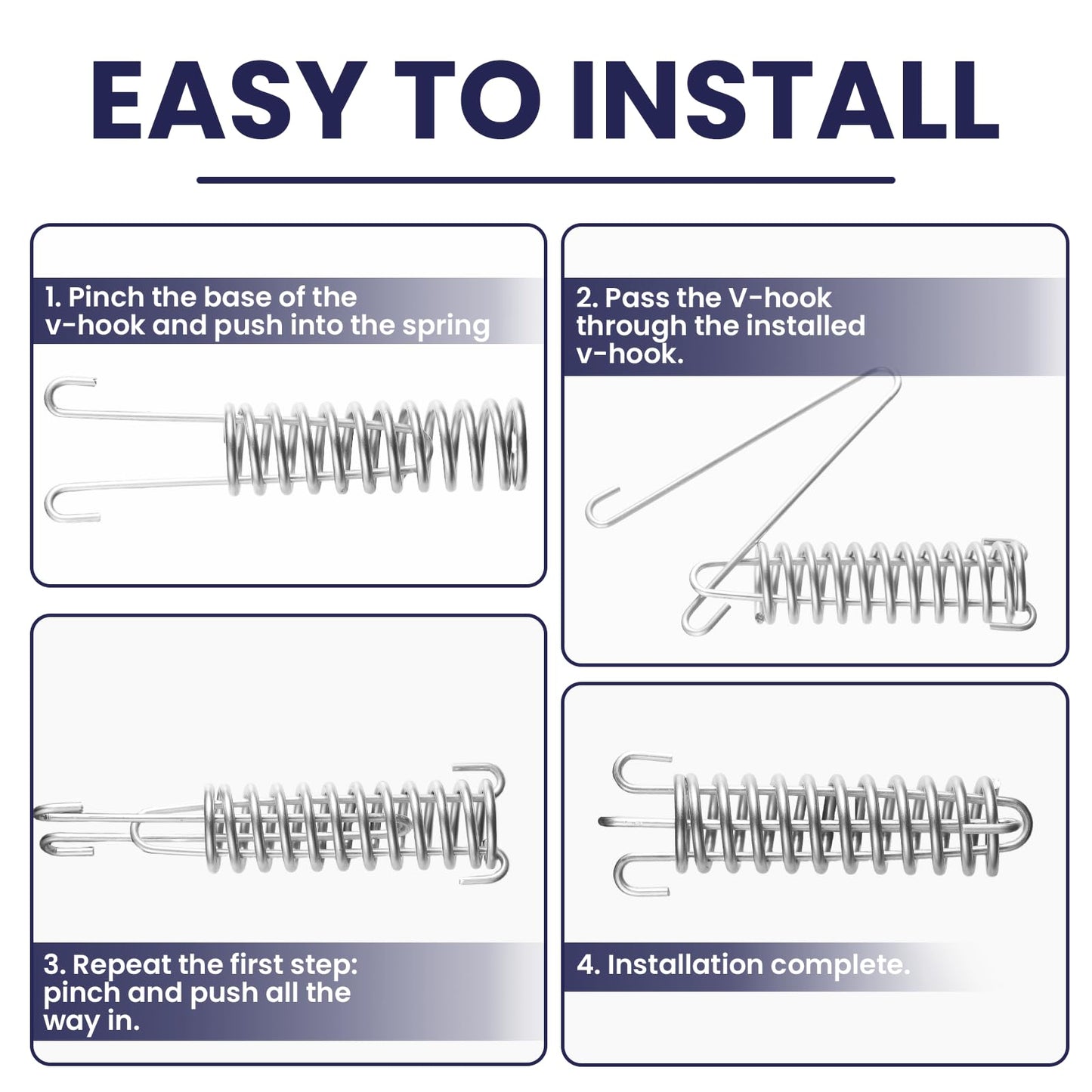 EASY TO INSTALL

1. Pinch the base of the v-hook and push into the spring

2. Pass the V-hook through the installed v-hook.

3. Repeat the first step: pinch and push all the way in.

4. Installation complete.