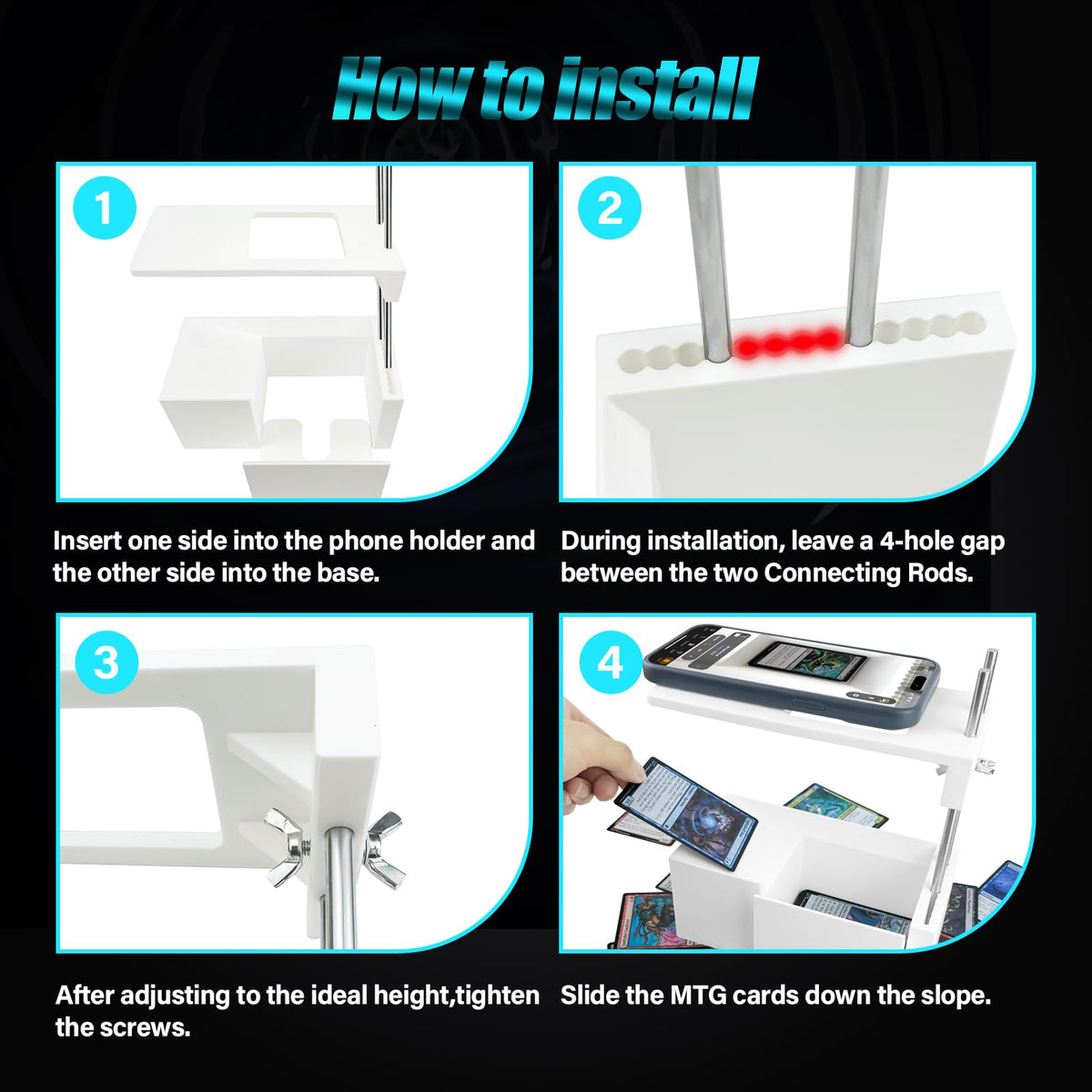 How to install

1

Insert one side into the phone holder and the other side into the base.

2

During installation, leave a 4-hole gap between the two Connecting Rods.

3

After adjusting to the ideal height,tighten the screws.

4

Slide the MTG cards down the slope.