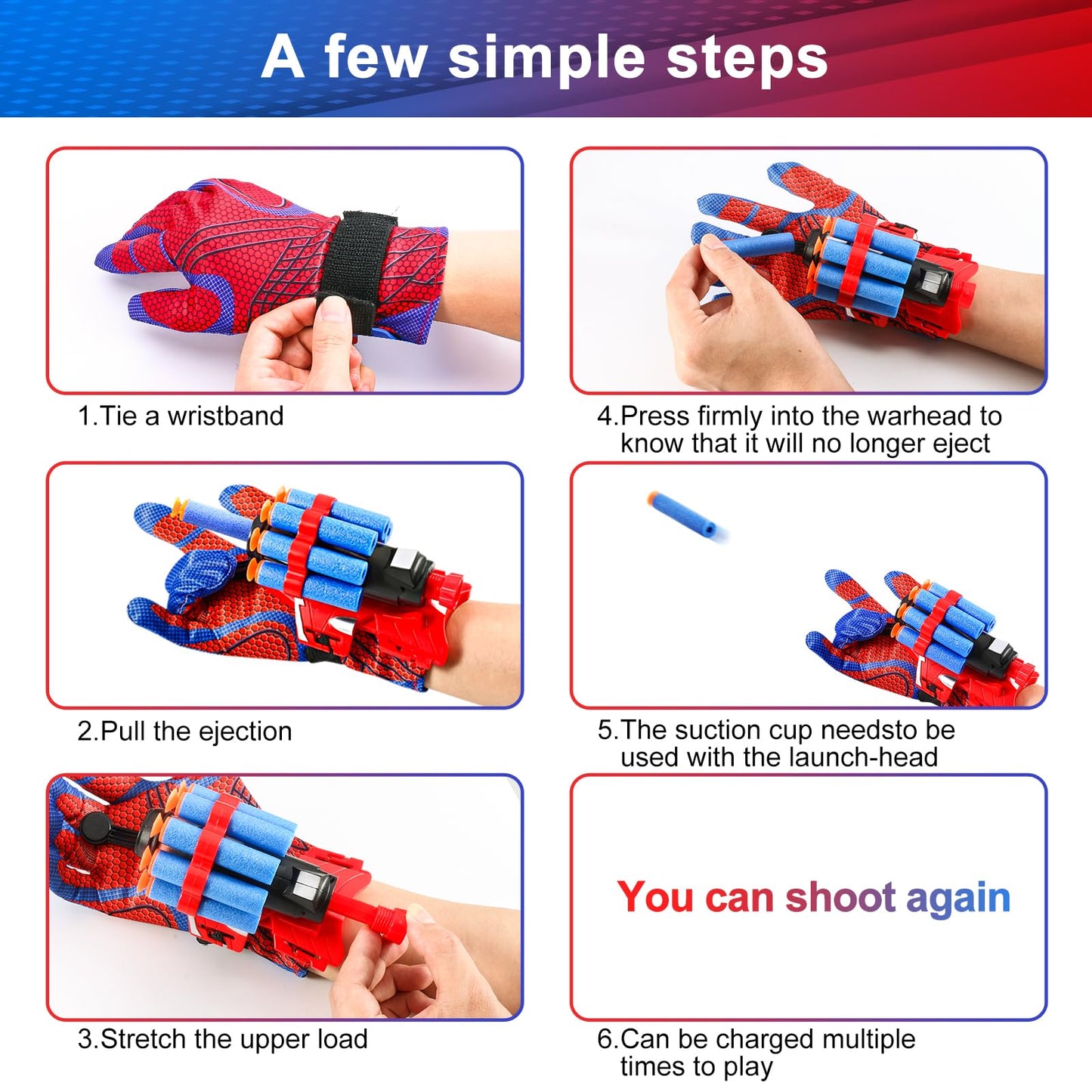 A few simple steps

1.Tie a wristband

2.Pull the ejection

3.Stretch the upper load

4.Press firmly into the warhead to know that it will no longer eject

5.The suction cup needsto be used with the launch-head

You can shoot again

6.Can be charged multiple times to play