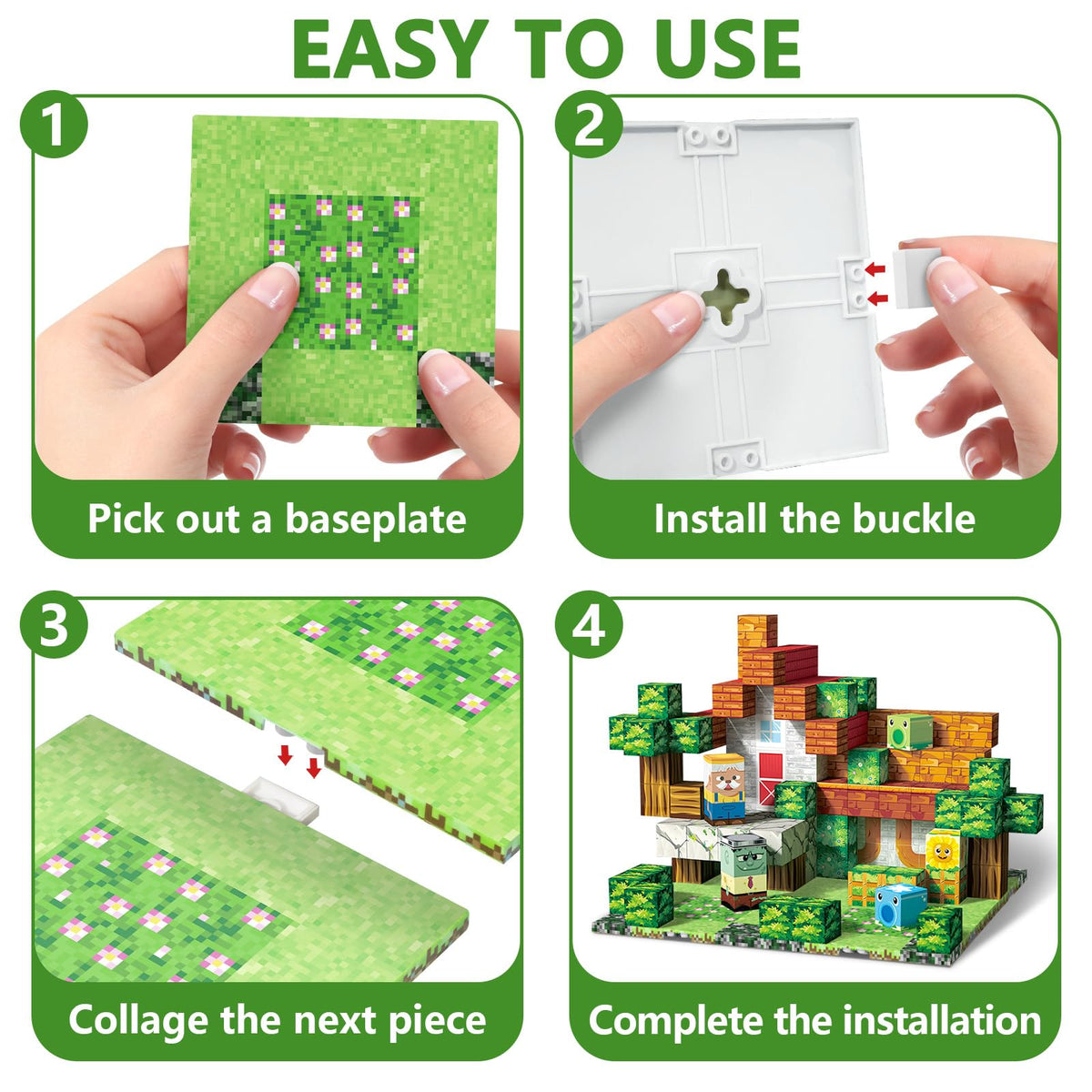 EASY TO USE

1

Pick out a baseplate

2

Install the buckle

3

Collage the next piece

4

Complete the installation