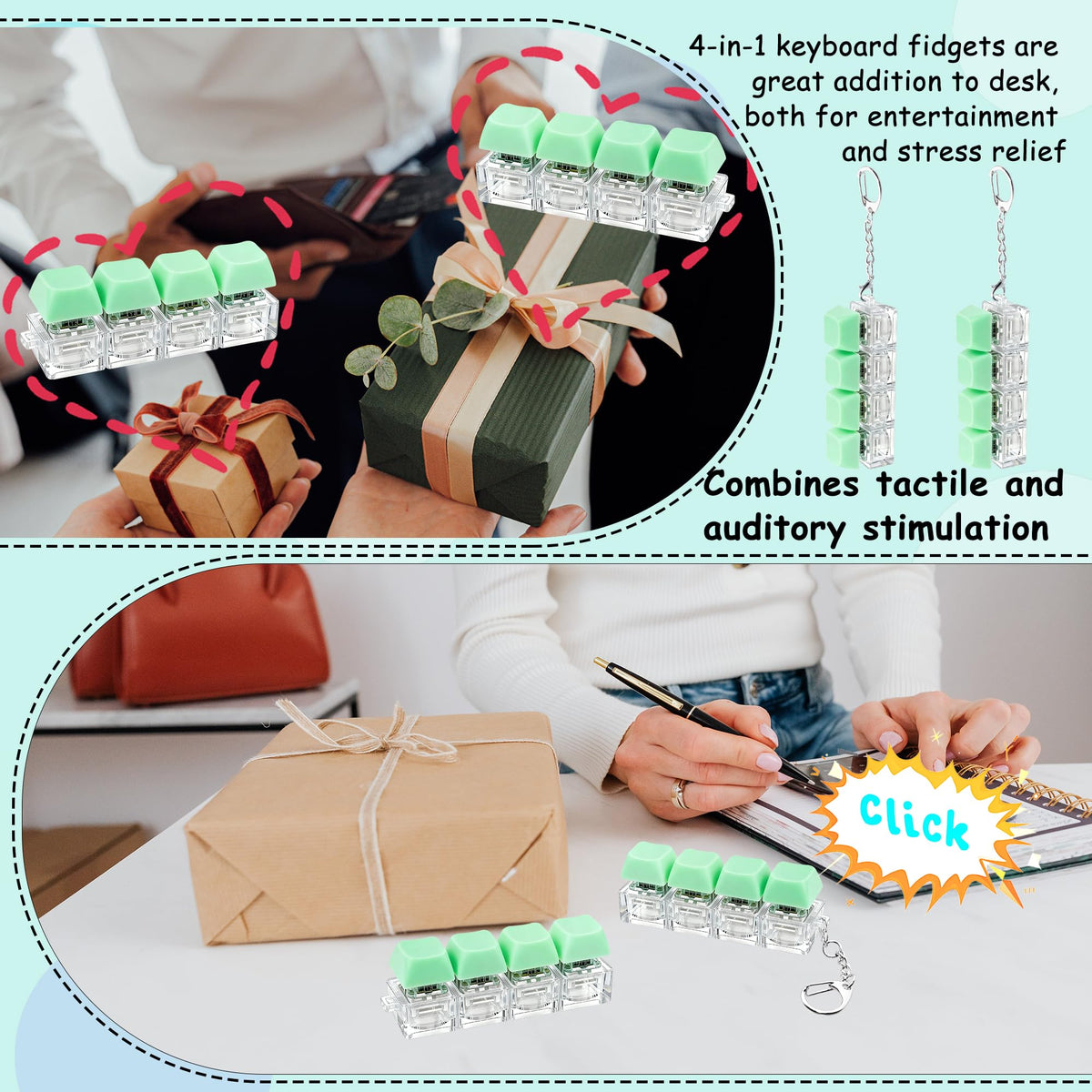 4-in-1 keyboard fidgets are great addition to desk, both for entertainment and stress relief

Combines tactile and auditory stimulation

Click