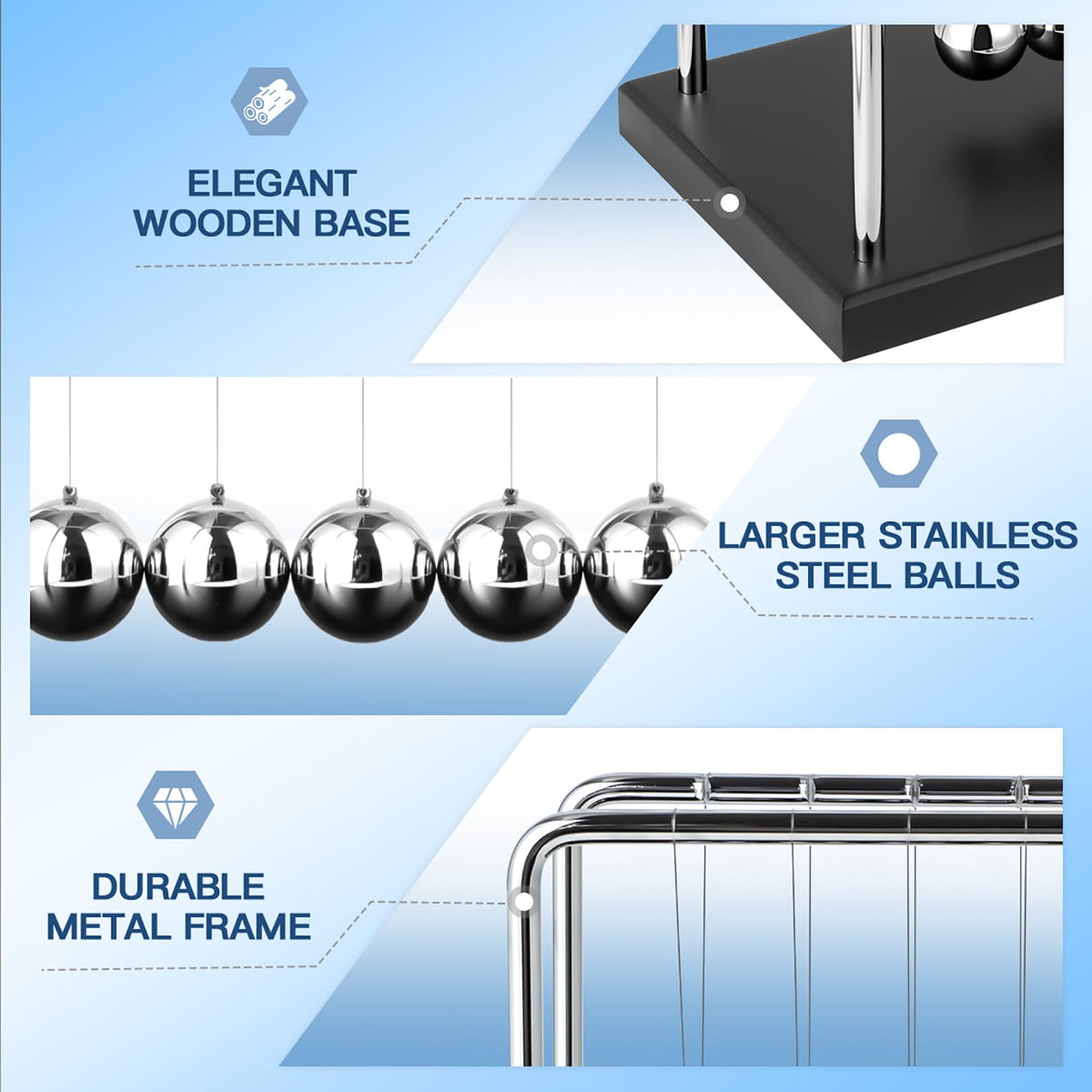 ELEGANT WOODEN BASE

LARGER STAINLESS STEEL BALLS

DURABLE METAL FRAME