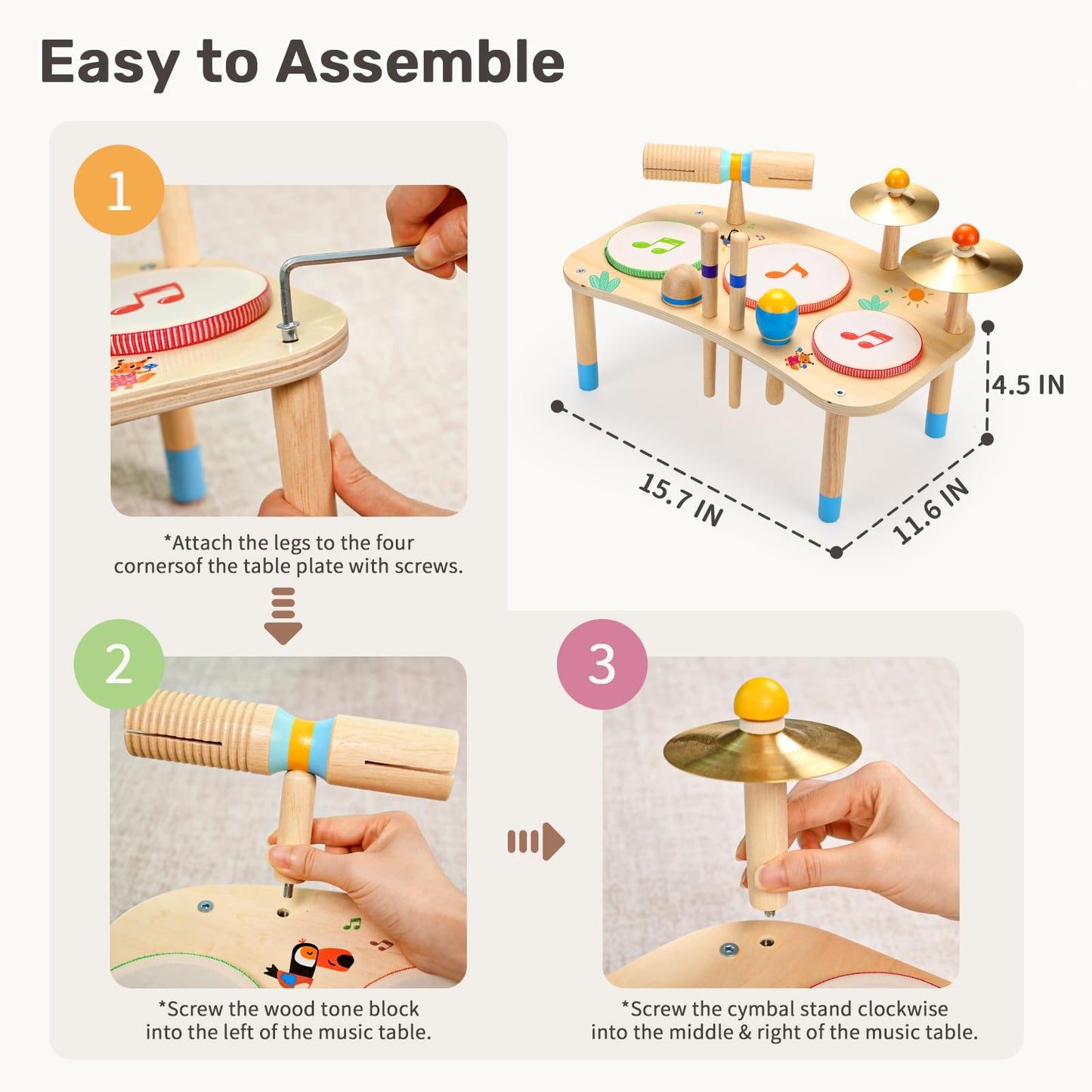 Easy to Assemble

1

*Attach the legs to the four cornersof the table plate with screws.

4.5 IN

15.7 IN

11.6 IN

2

*Screw the wood tone block into the left of the music table.

3

*Screw the cymbal stand clockwise into the middle & right of the music table.