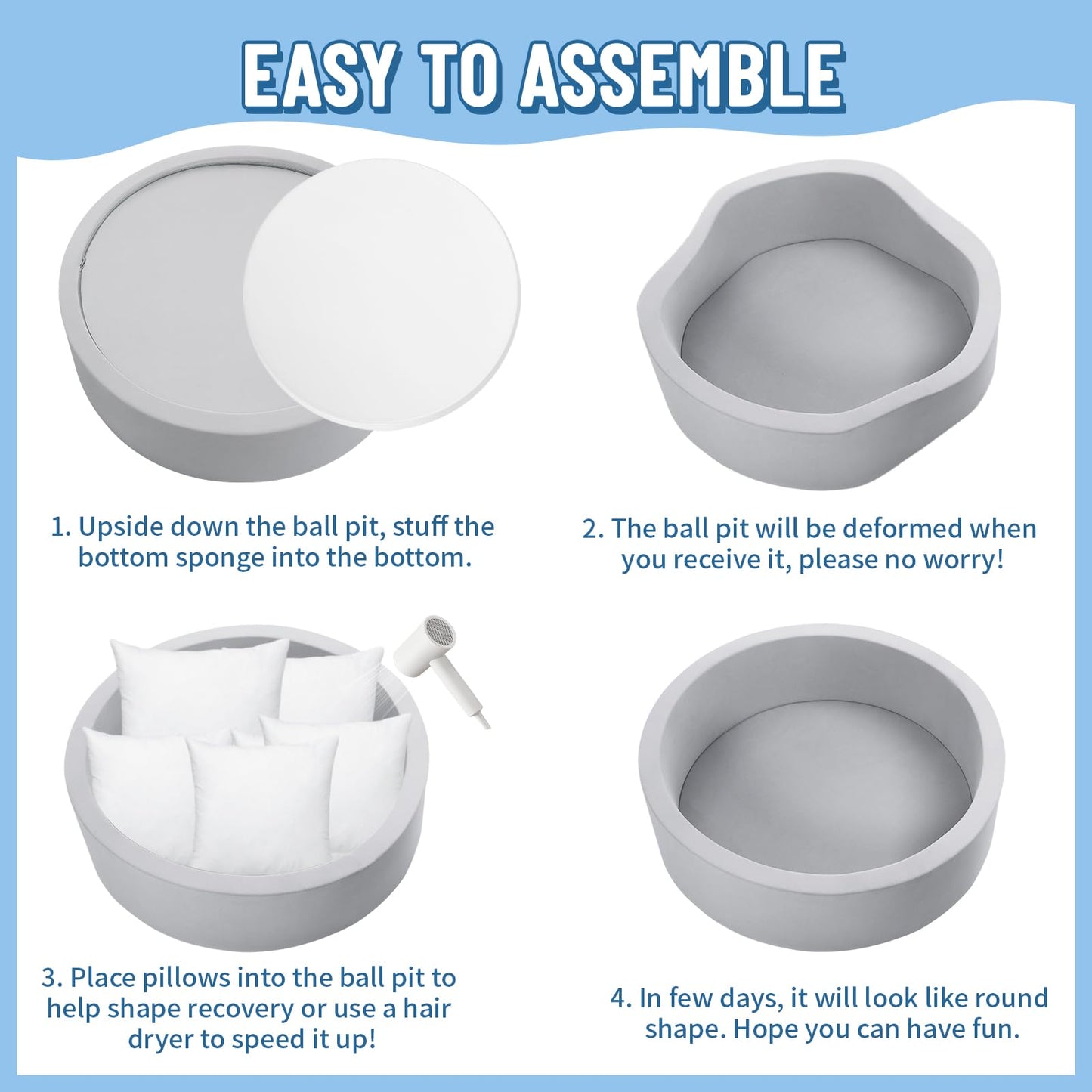 EASY TO ASSEMBLE

1. Upside down the ball pit, stuff the bottom sponge into the bottom.

2. The ball pit will be deformed when you receive it, please no worry!

3. Place pillows into the ball pit to help shape recovery or use a hair dryer to speed it up!

4. In few days, it will look like round shape. Hope you can have fun.