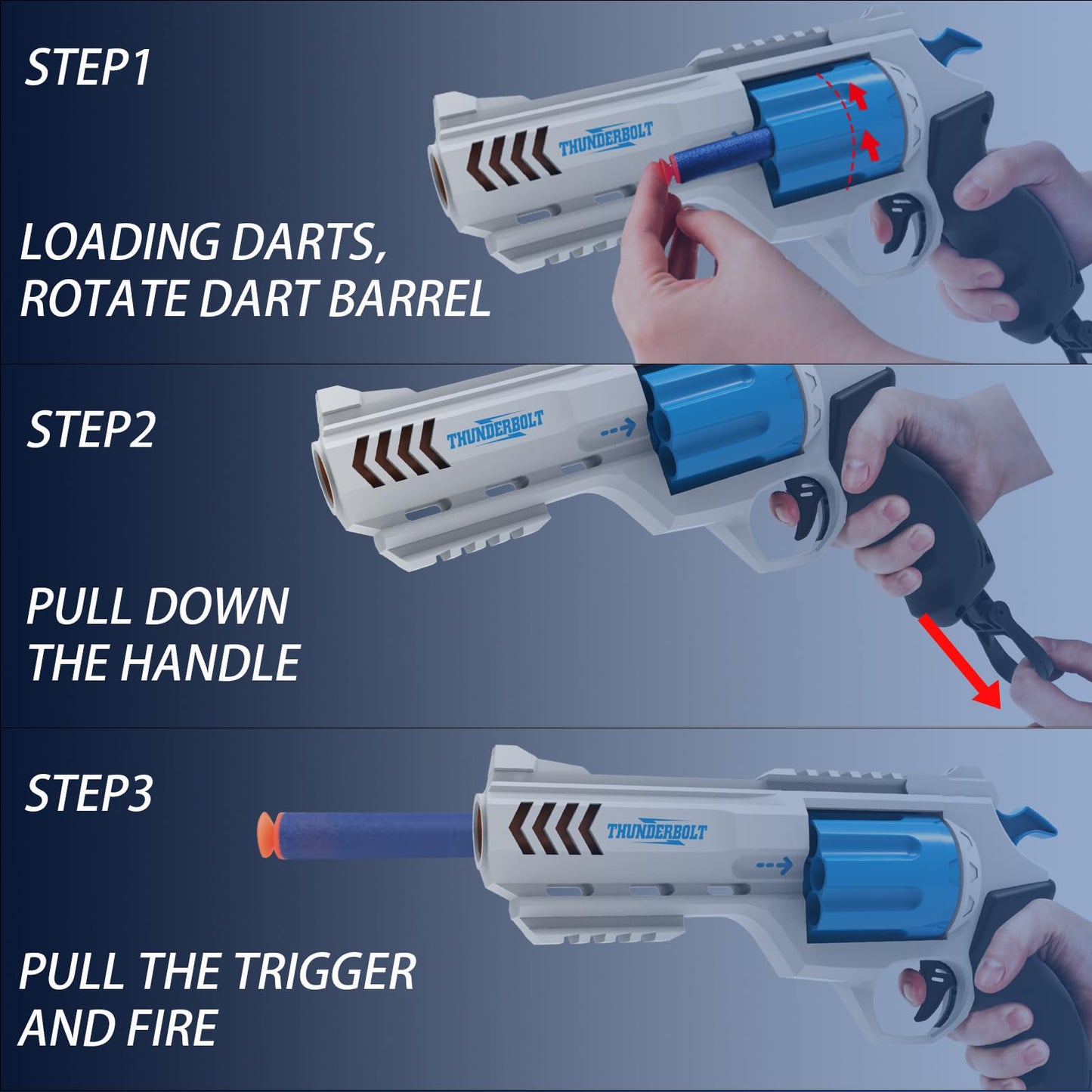 STEP1

THUNDERBOLT

LOADING DARTS, ROTATE DART BARREL

STEP2

THUNDERBOLT

PULL DOWN THE HANDLE

STEP3

THUNDERBOLT

PULL THE TRIGGER AND FIRE