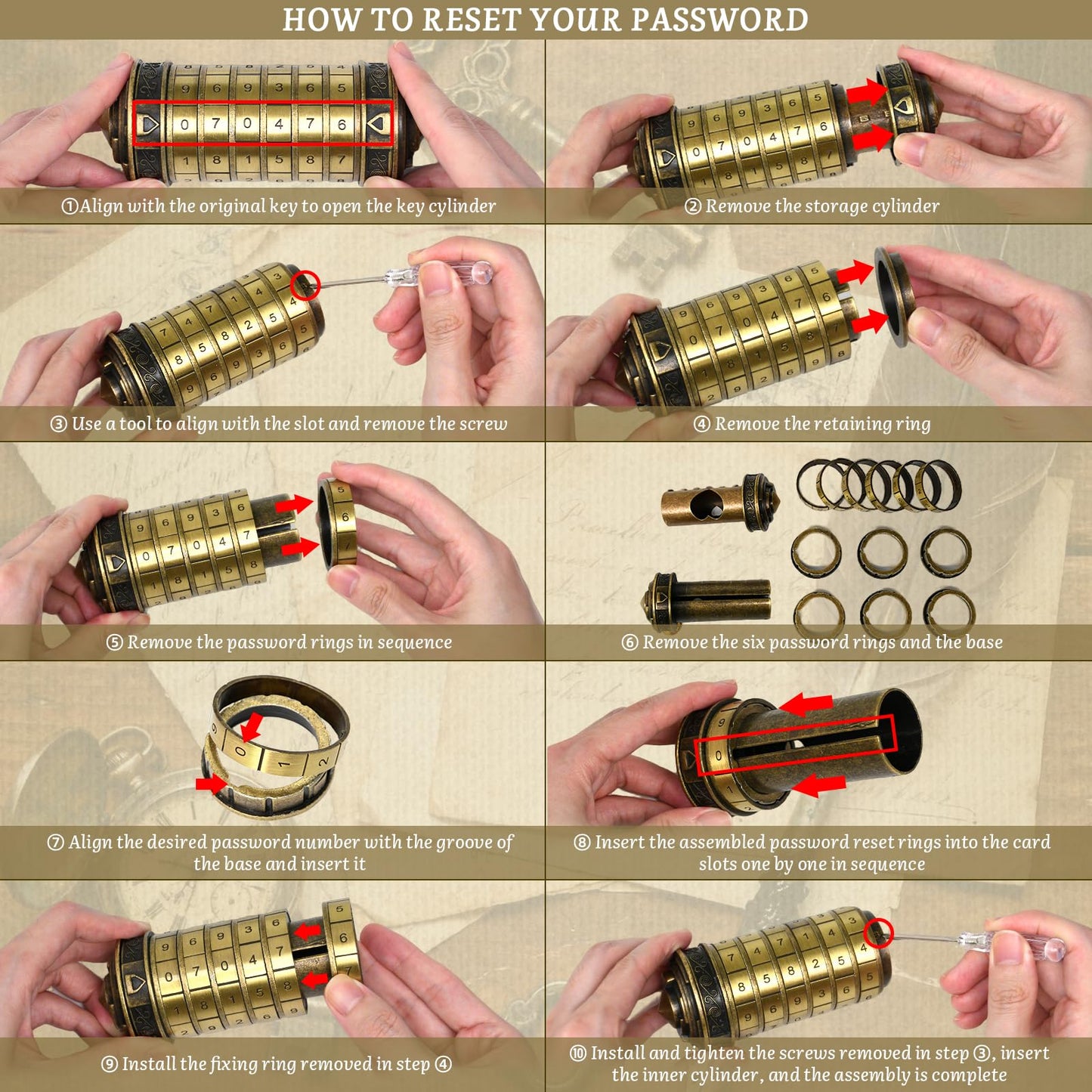 HOW TO RESET YOUR PASSWORD

9 6 9 3 6 5
0 7 0 4 7 6
1 8 1 5 8 7

①Align with the original key to open the key cylinder

② Remove the storage cylinder

③ Use a tool to align with the slot and remove the screw

④ Remove the retaining ring

⑤ Remove the password rings in sequence

⑥ Remove the six password rings and the base

⑦ Align the desired password number with the groove of the base and insert it

⑧ Insert the assembled password reset rings into the card slots one by one in sequence

⑨ Install the fixing ring removed in step ④

⑩ Install and tighten the screws removed in step ③, insert the inner cylinder, and the assembly is complete