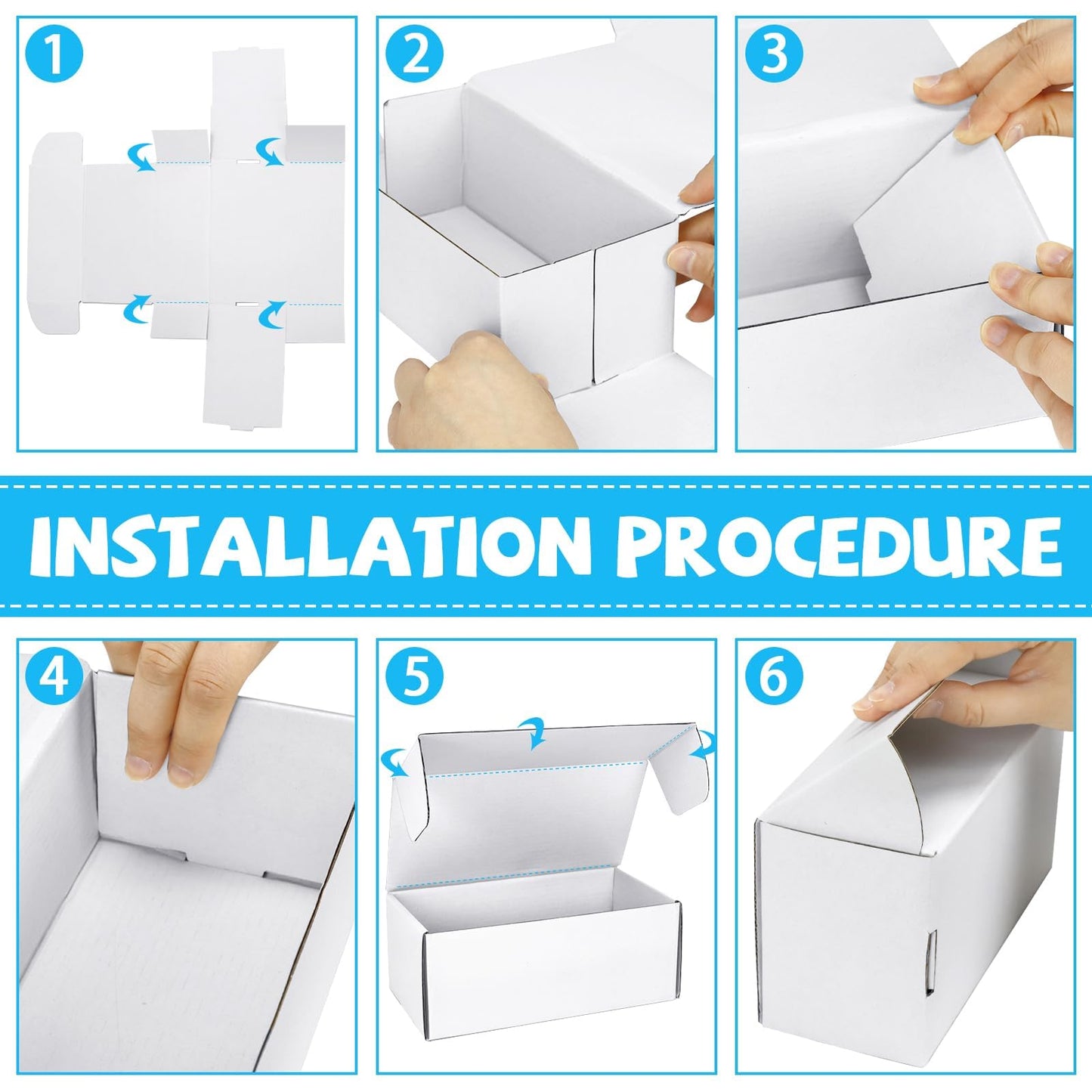 1

2

3

INSTALLATION PROCEDURE

4

5

6