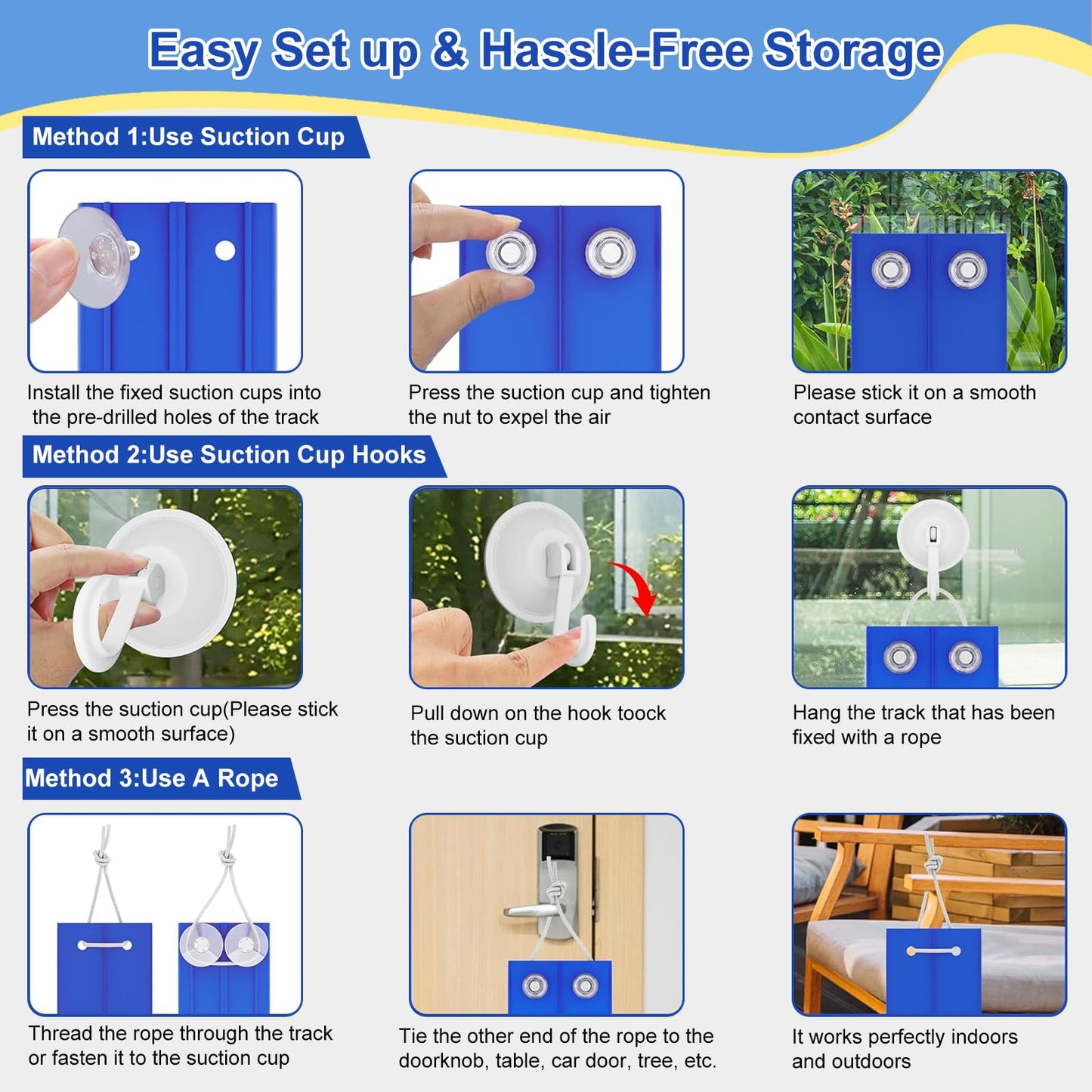 Easy Set up & Hassle-Free Storage

Method 1:Use Suction Cup

Install the fixed suction cups into the pre-drilled holes of the track

Press the suction cup and tighten the nut to expel the air

Please stick it on a smooth contact surface

Method 2:Use Suction Cup Hooks

Press the suction cup(Please stick it on a smooth surface)

Pull down on the hook toock the suction cup

Hang the track that has been fixed with a rope

Method 3:Use A Rope

Thread the rope through the track or fasten it to the suction cup

Tie the other end of the rope to the doorknob, table, car door, tree, etc.

It works perfectly indoors and outdoors