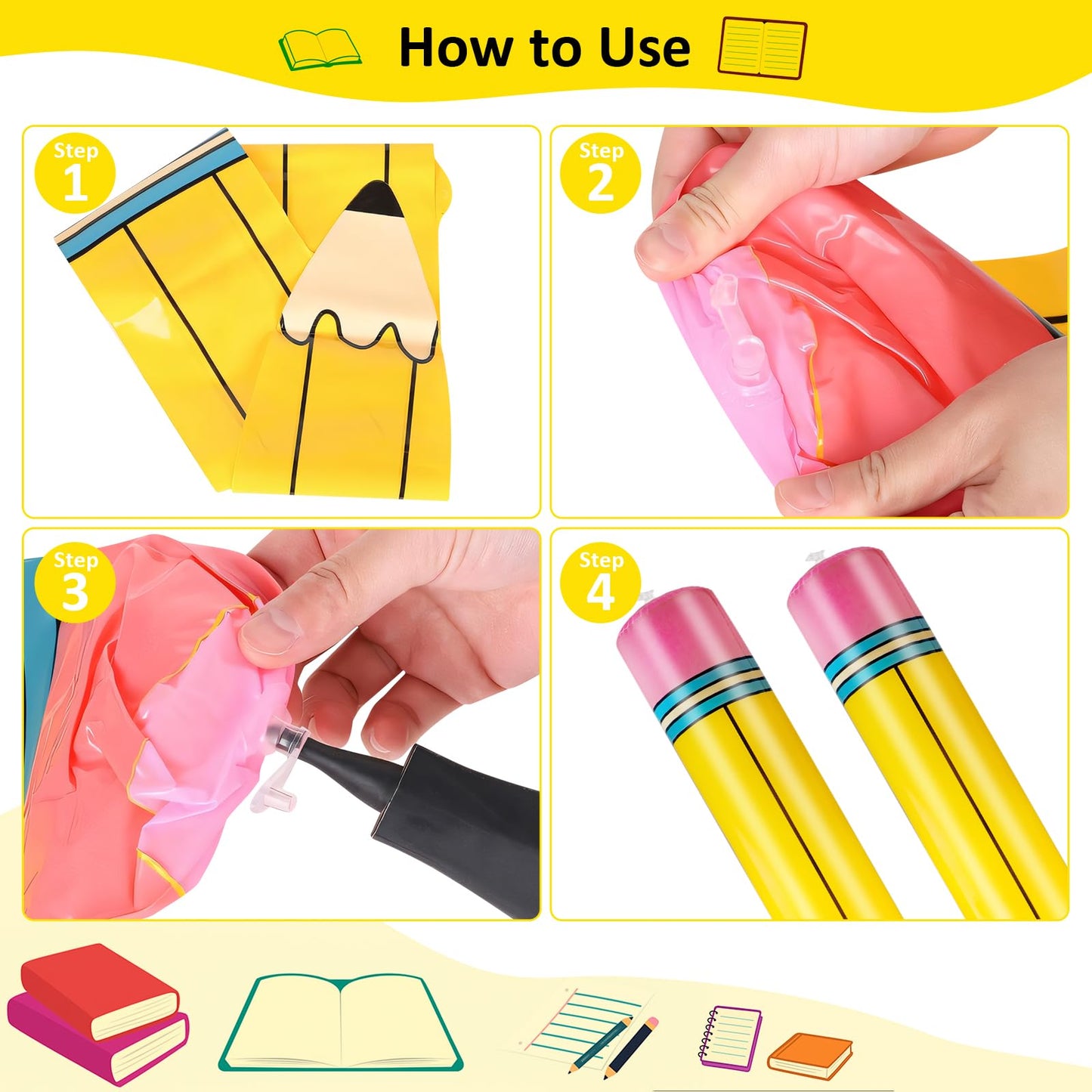 How to Use

Step 1

Step 2

Step 3

Step 4