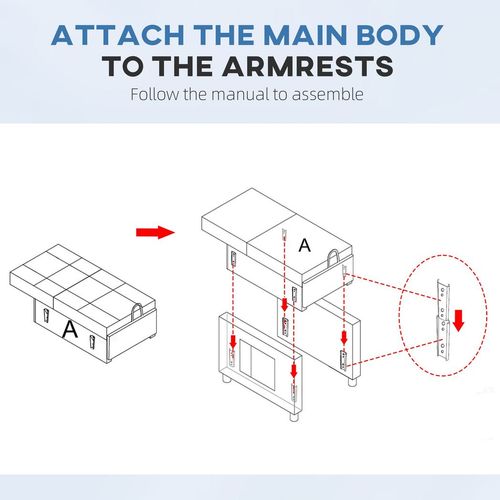 ATTACH THE MAIN BODY
TO THE ARMRESTS
Follow the manual to assemble

A

A