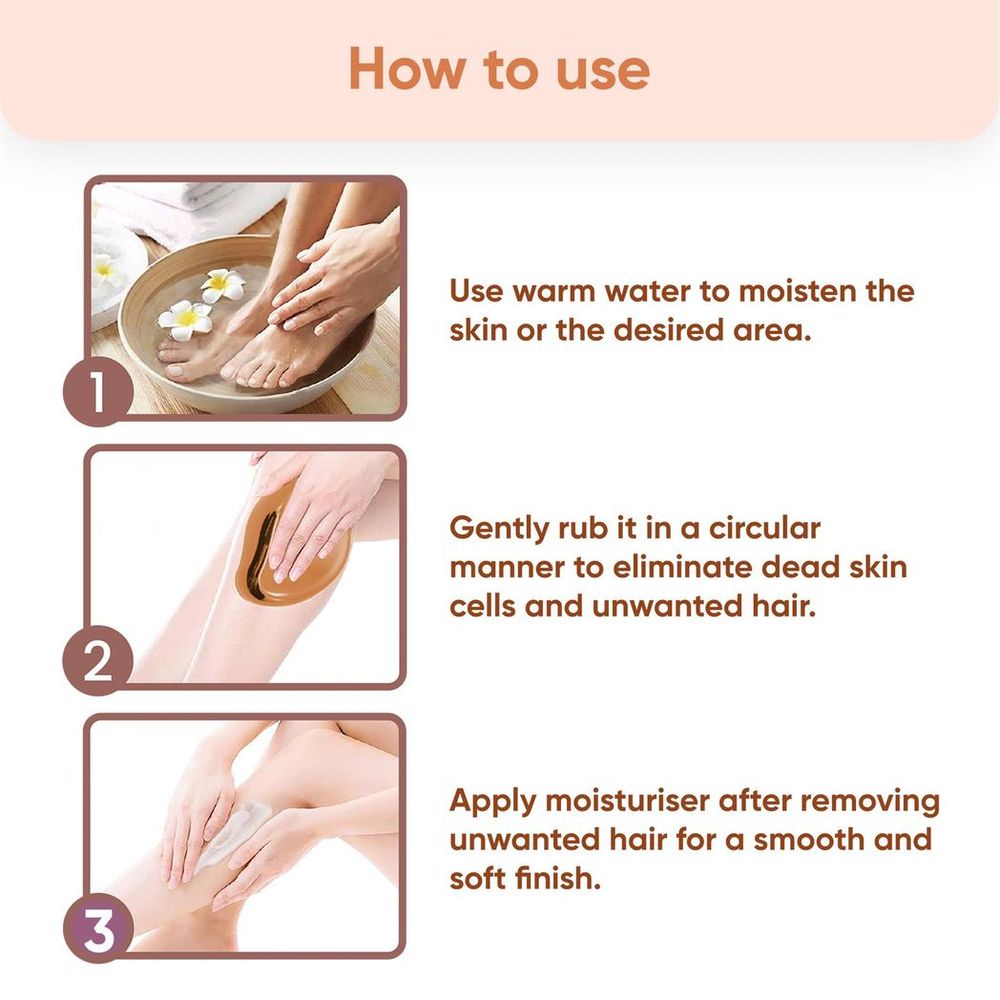 How to use

1

Use warm water to moisten the skin or the desired area.

2

Gently rub it in a circular manner to eliminate dead skin cells and unwanted hair.

3

Apply moisturiser after removing unwanted hair for a smooth and soft finish.