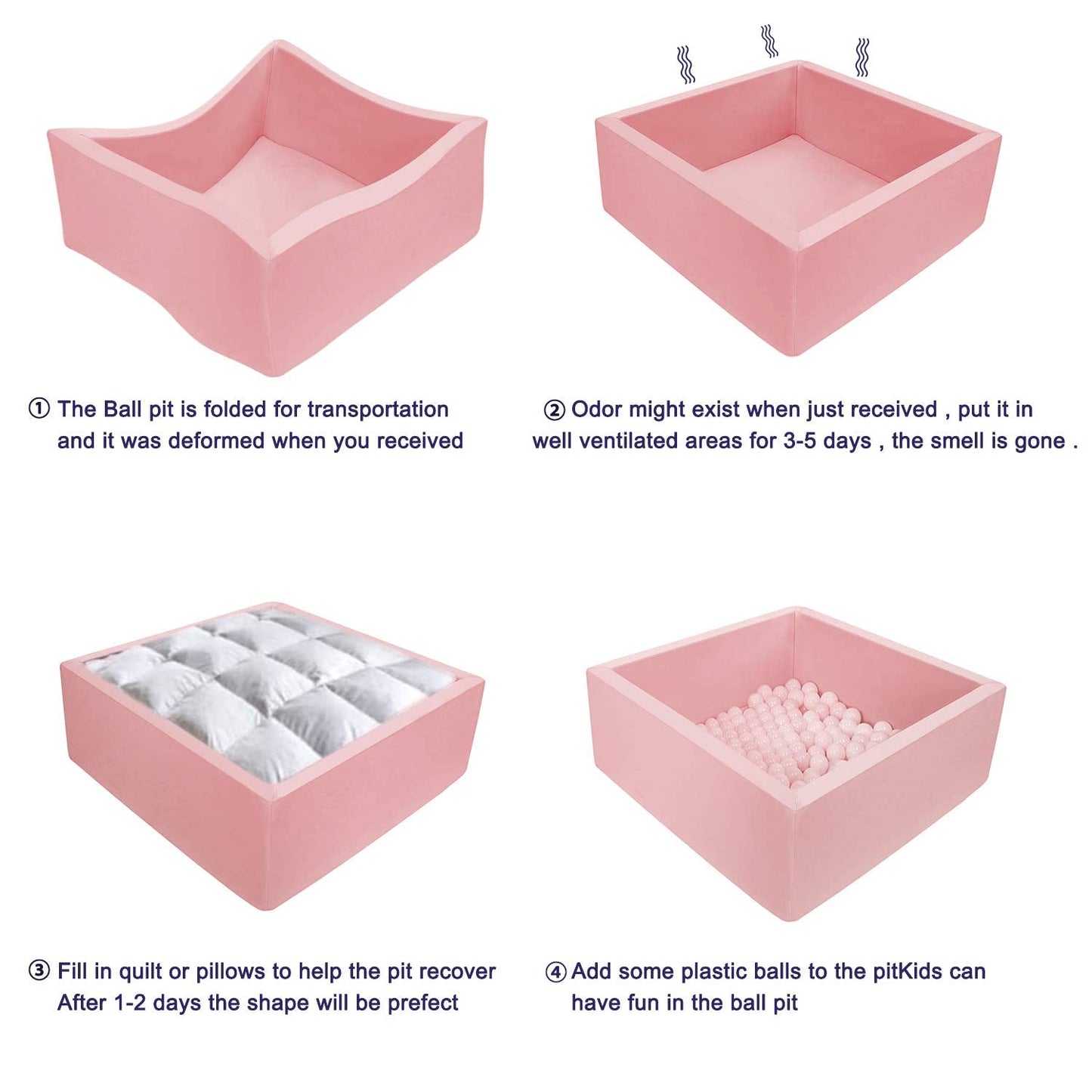 ① The Ball pit is folded for transportation and it was deformed when you received

② Odor might exist when just received , put it in well ventilated areas for 3-5 days , the smell is gone .

③ Fill in quilt or pillows to help the pit recover After 1-2 days the shape will be prefect

④ Add some plastic balls to the pitKids can have fun in the ball pit