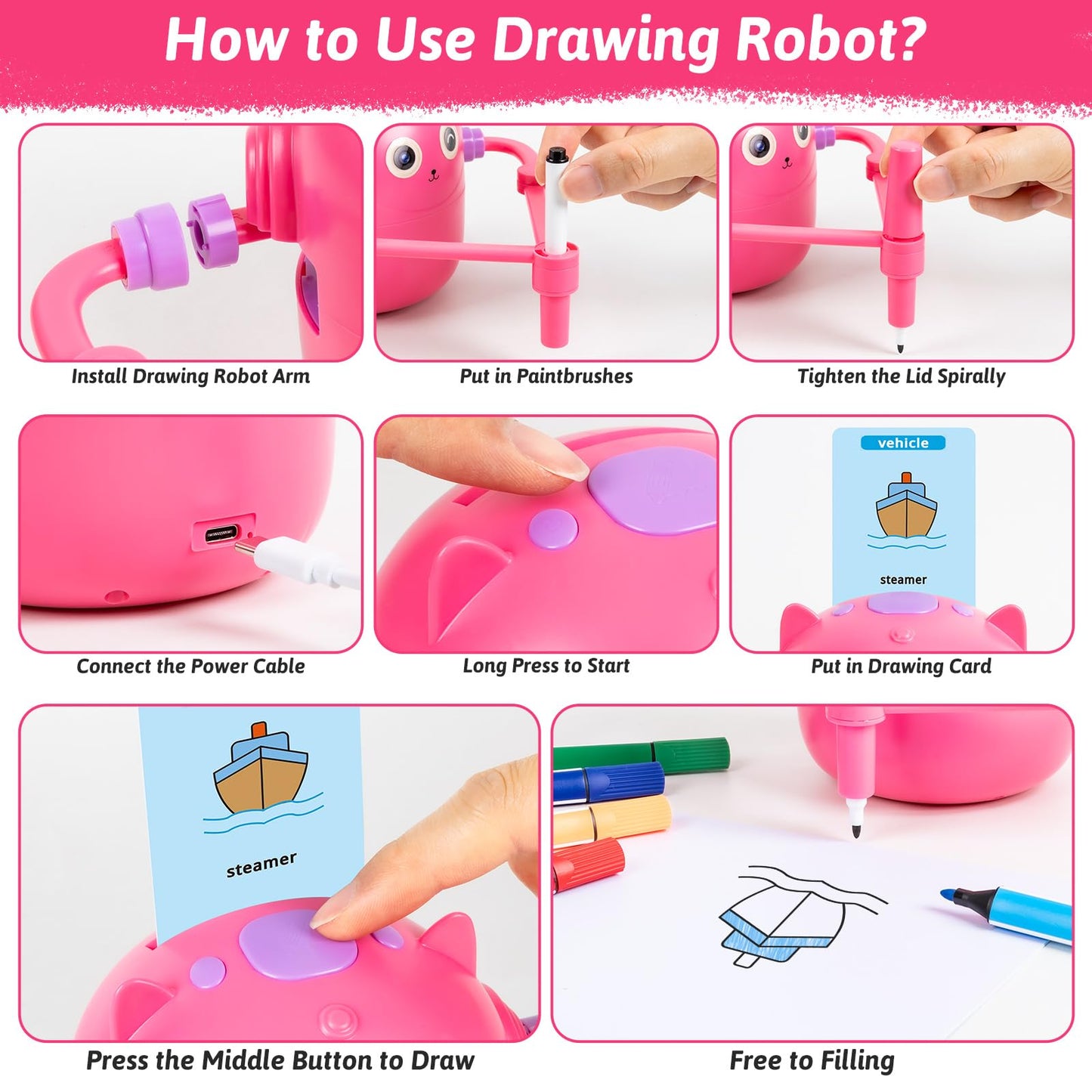 How to Use Drawing Robot?

Install Drawing Robot Arm

Put in Paintbrushes

Tighten the Lid Spirally

Connect the Power Cable

Long Press to Start

vehicle

steamer

Put in Drawing Card

steamer

Press the Middle Button to Draw

Free to Filling