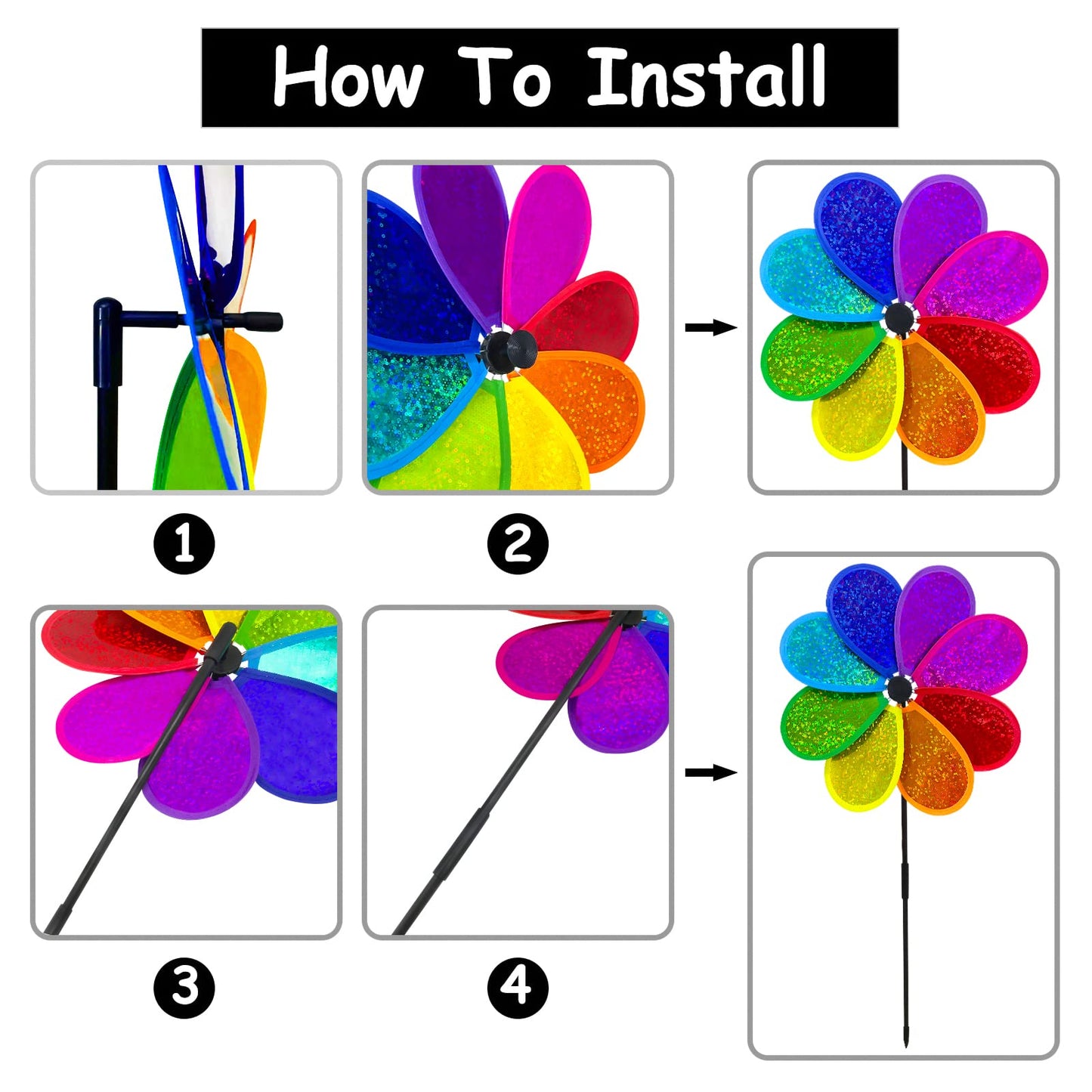 How To Install

1

2

3

4