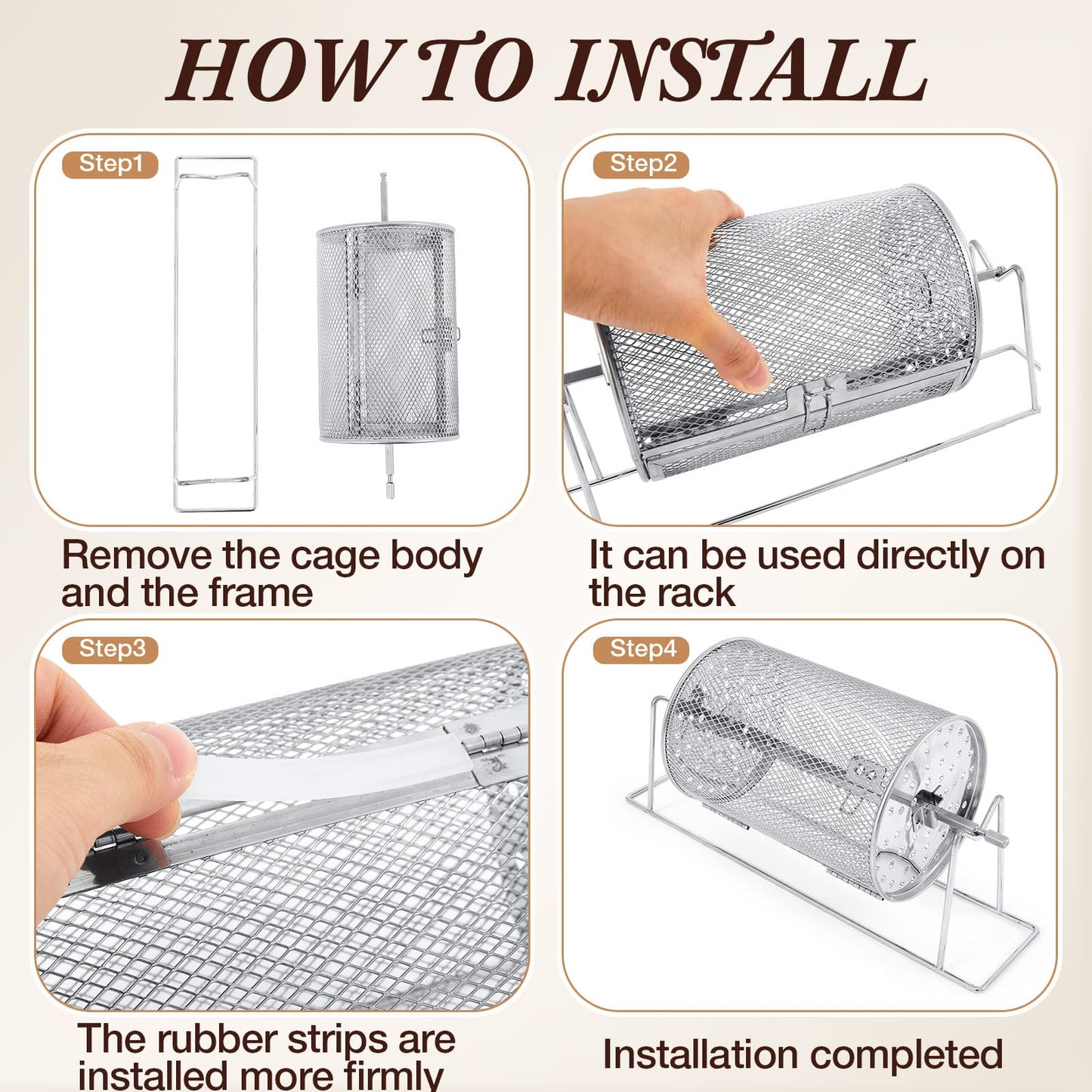 HOW TO INSTALL

Step1

Remove the cage body and the frame

Step2

It can be used directly on the rack

Step3

The rubber strips are installed more firmly

Step4

Installation completed