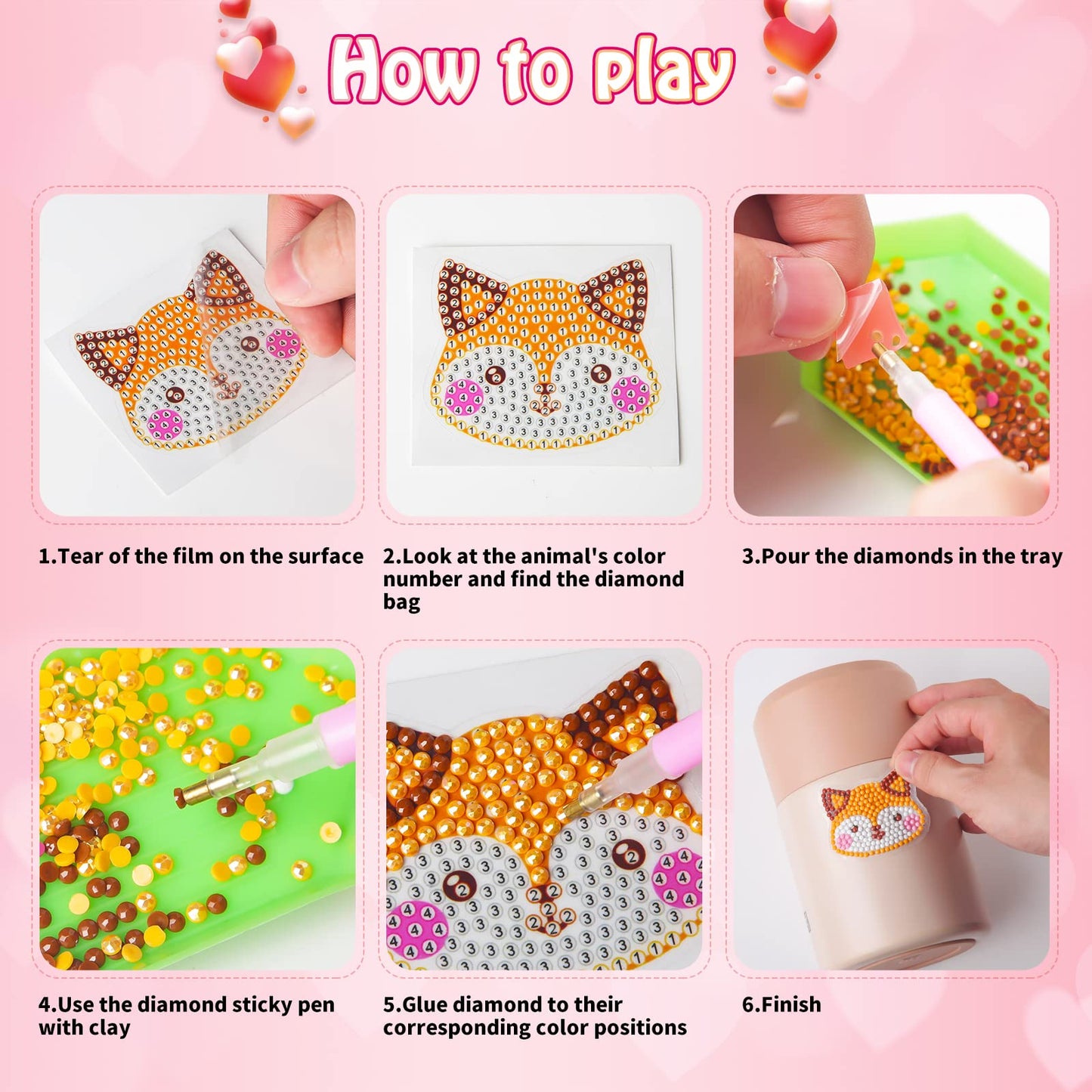 How to play

1.Tear of the film on the surface

2.Look at the animal's color number and find the diamond bag

3.Pour the diamonds in the tray

4.Use the diamond sticky pen with clay

5.Glue diamond to their corresponding color positions

6.Finish