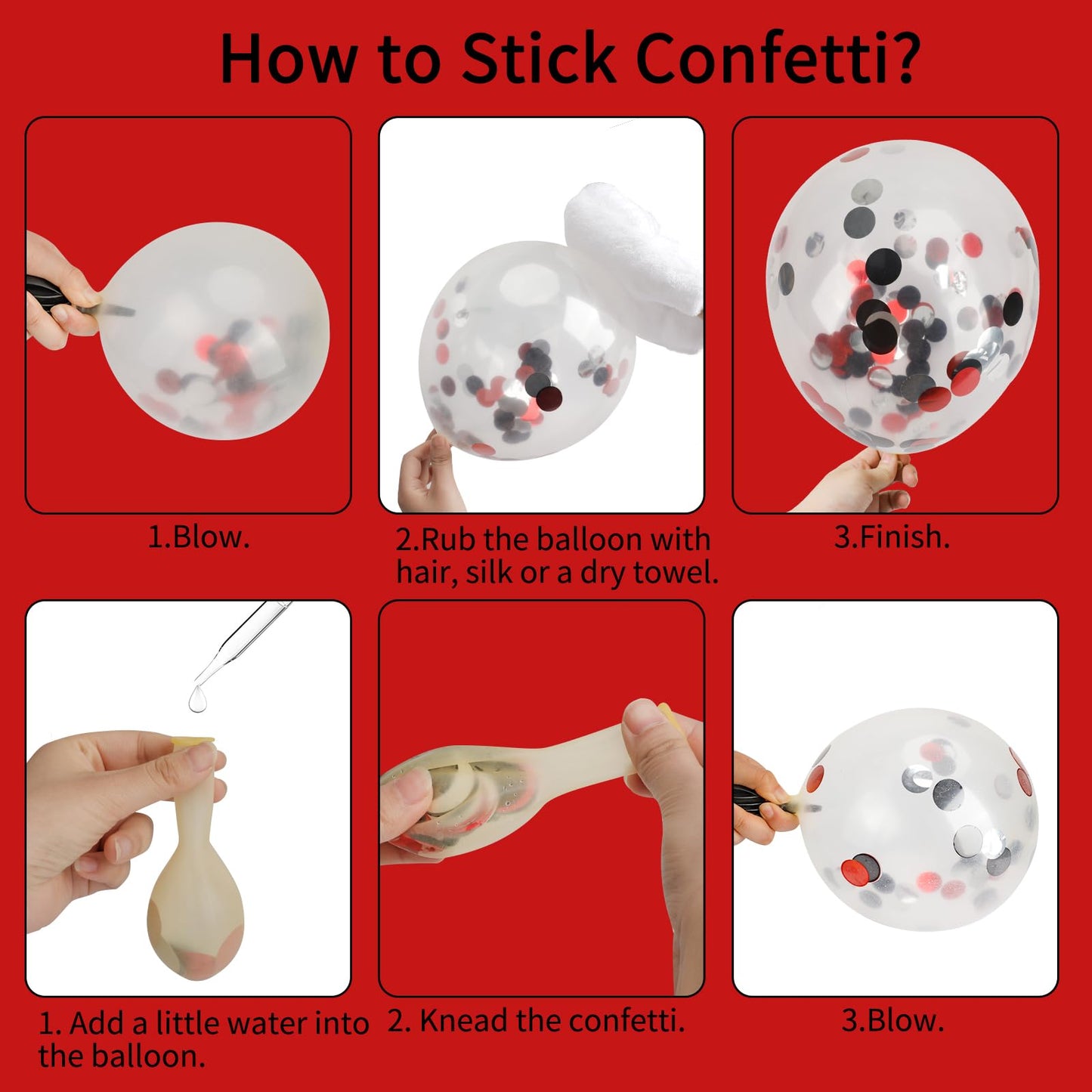 How to Stick Confetti?

1.Blow.

2.Rub the balloon with hair, silk or a dry towel.

3.Finish.

1. Add a little water into the balloon.

2. Knead the confetti.

3.Blow.