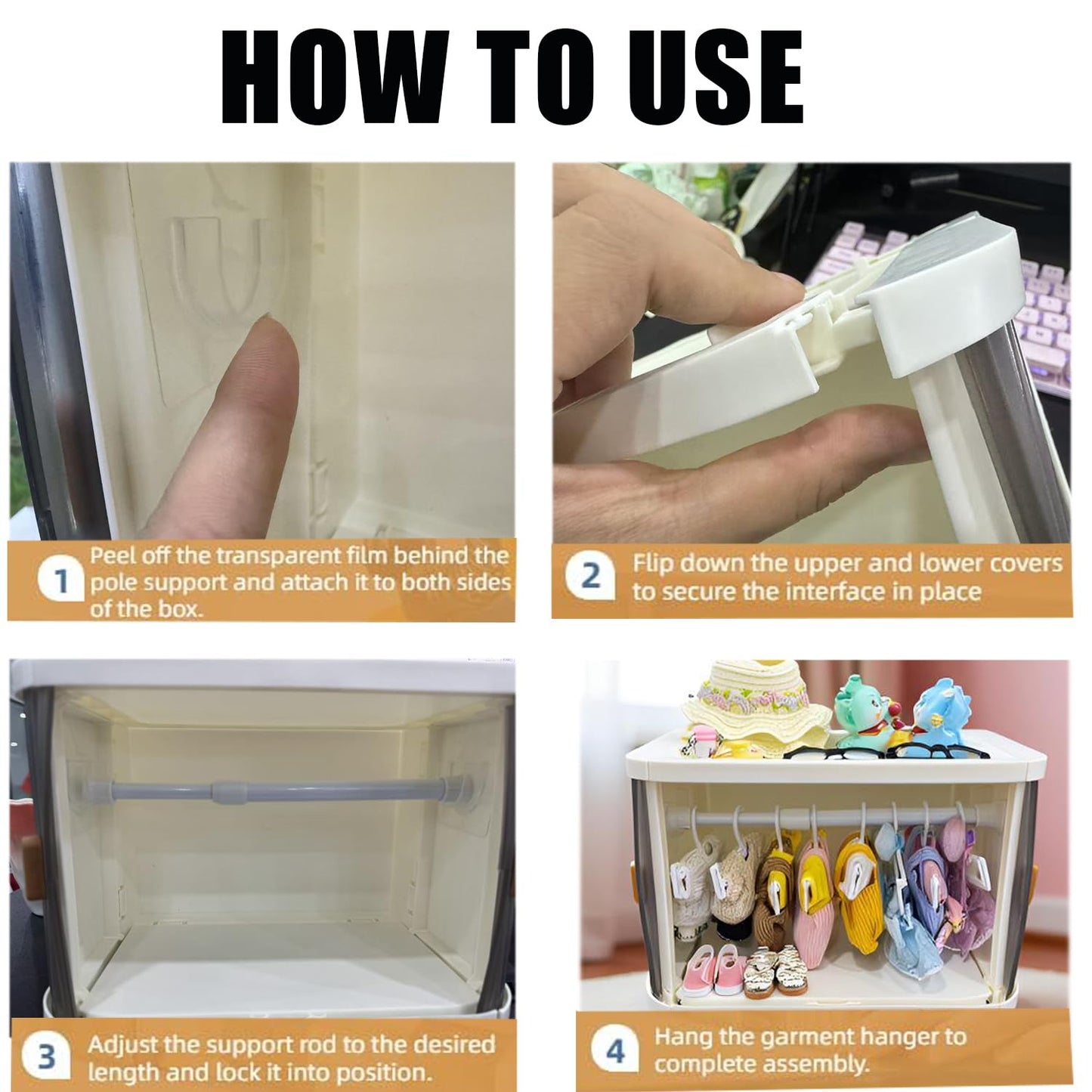 HOW TO USE

1 Peel off the transparent film behind the pole support and attach it to both sides of the box.

2 Flip down the upper and lower covers to secure the interface in place

3 Adjust the support rod to the desired length and lock it into position.

4 Hang the garment hanger to complete assembly.