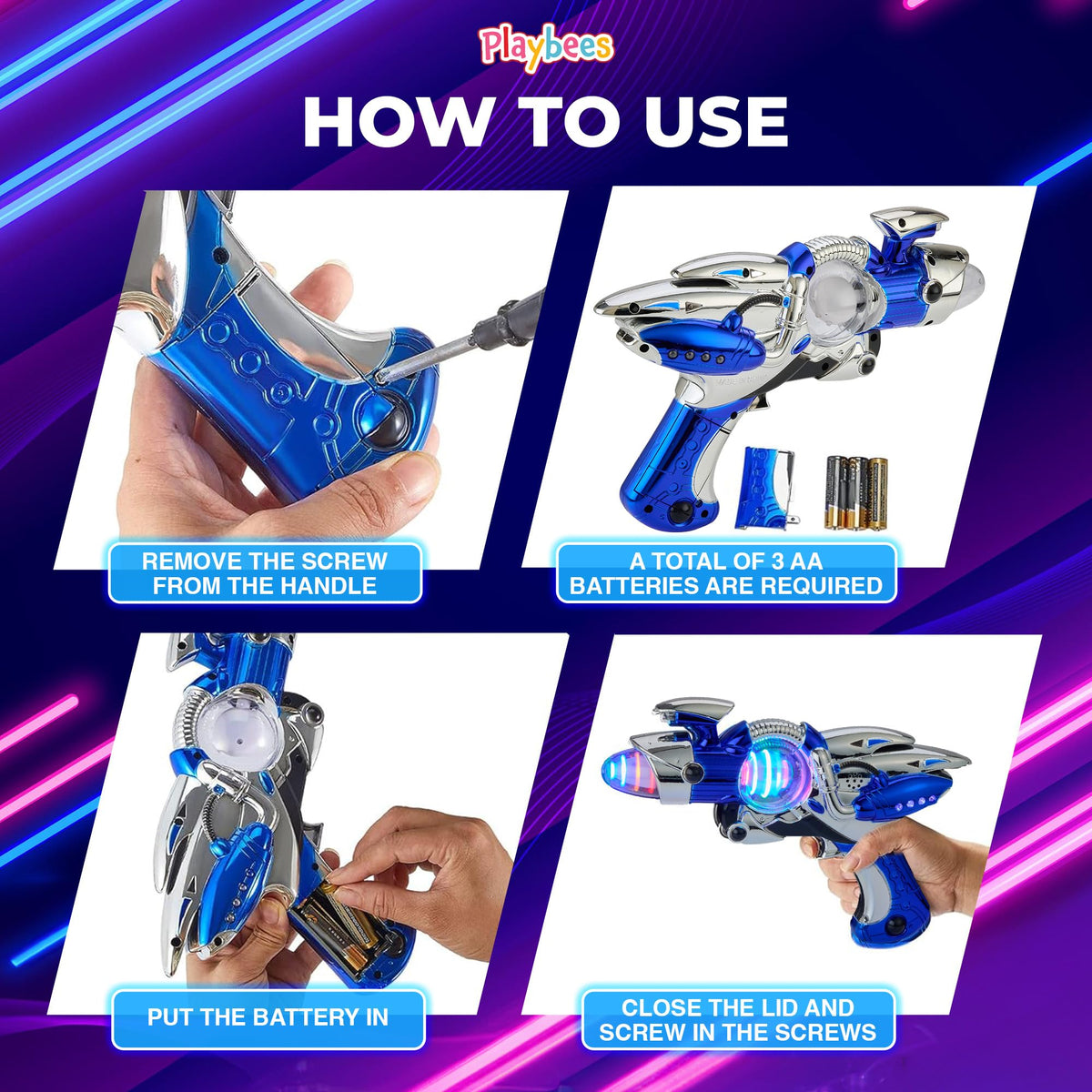 Playbees

HOW TO USE

REMOVE THE SCREW FROM THE HANDLE

A TOTAL OF 3 AA BATTERIES ARE REQUIRED

PUT THE BATTERY IN

CLOSE THE LID AND SCREW IN THE SCREWS