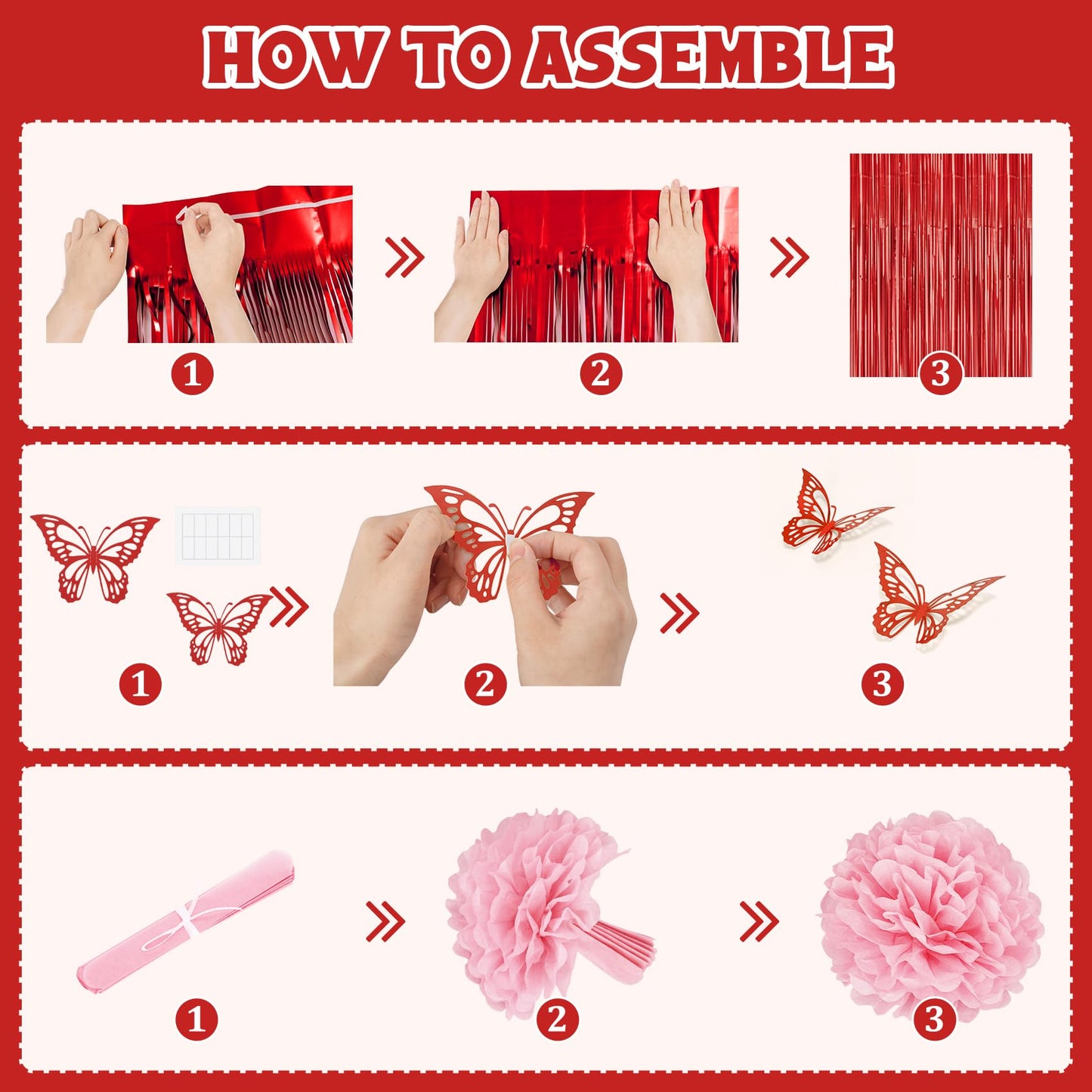 HOW TO ASSEMBLE

1

2

3

1

2

3

1

2

3