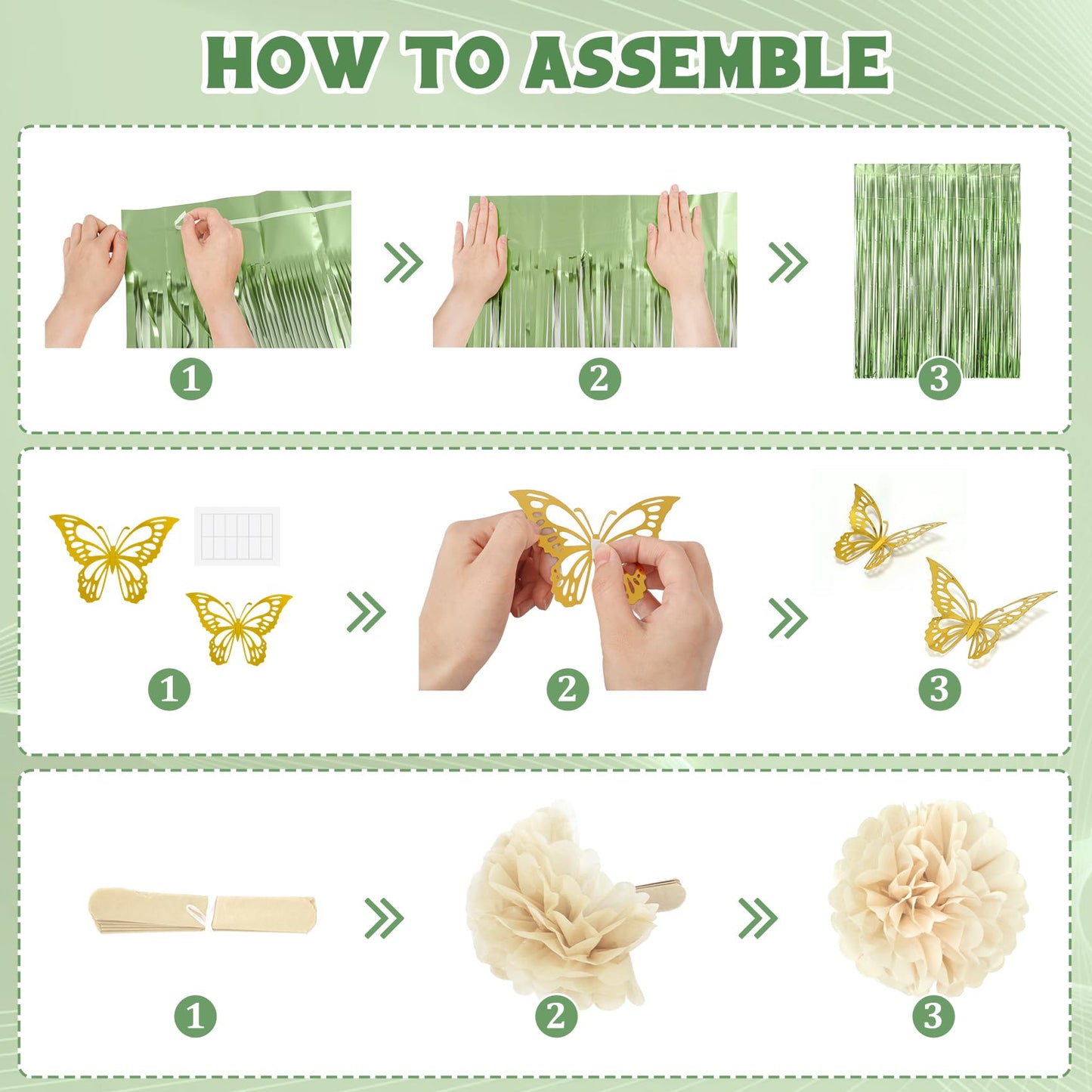 HOW TO ASSEMBLE

1

2

3

1

2

3

1

2

3