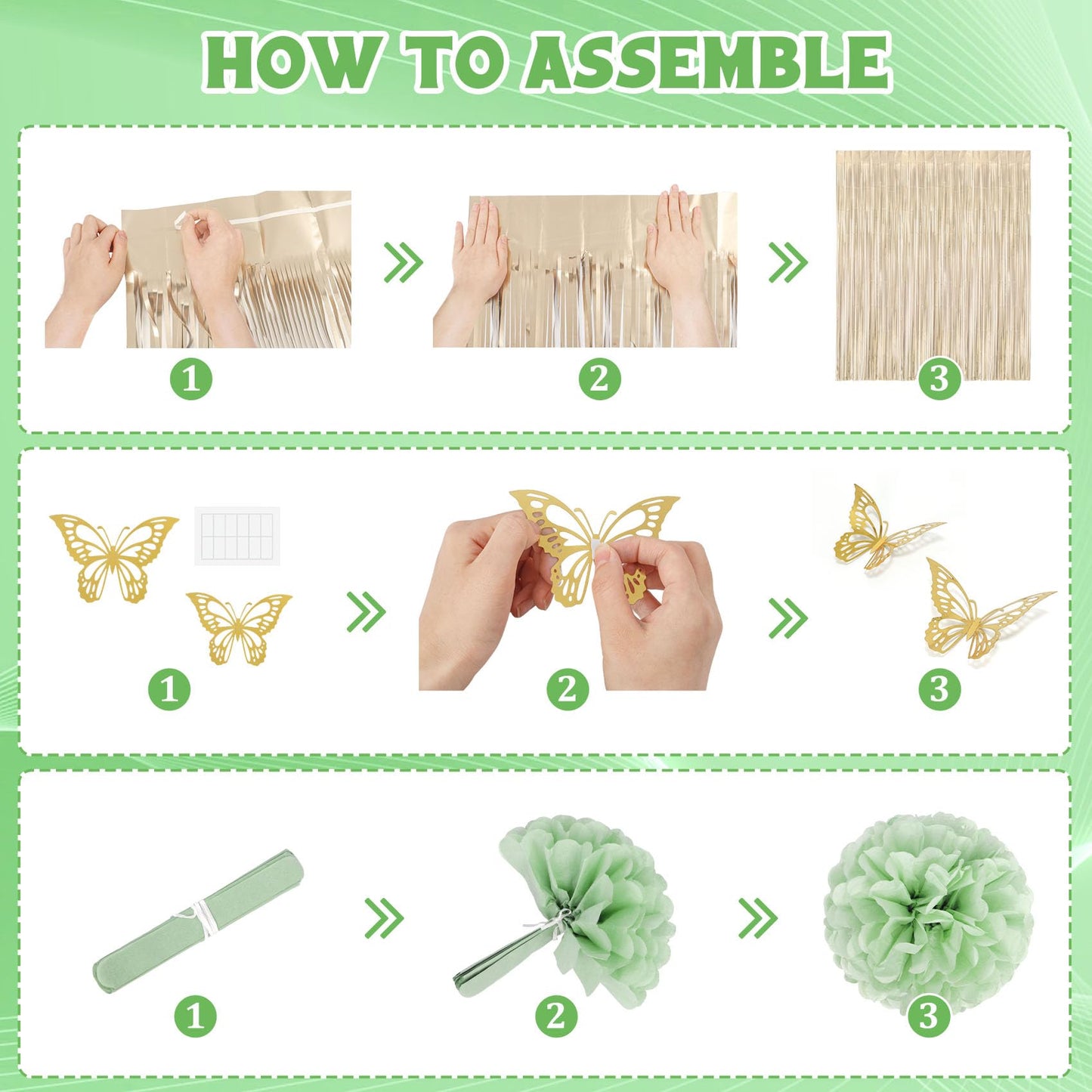 HOW TO ASSEMBLE

1

2

3

1

2

3

1

2

3