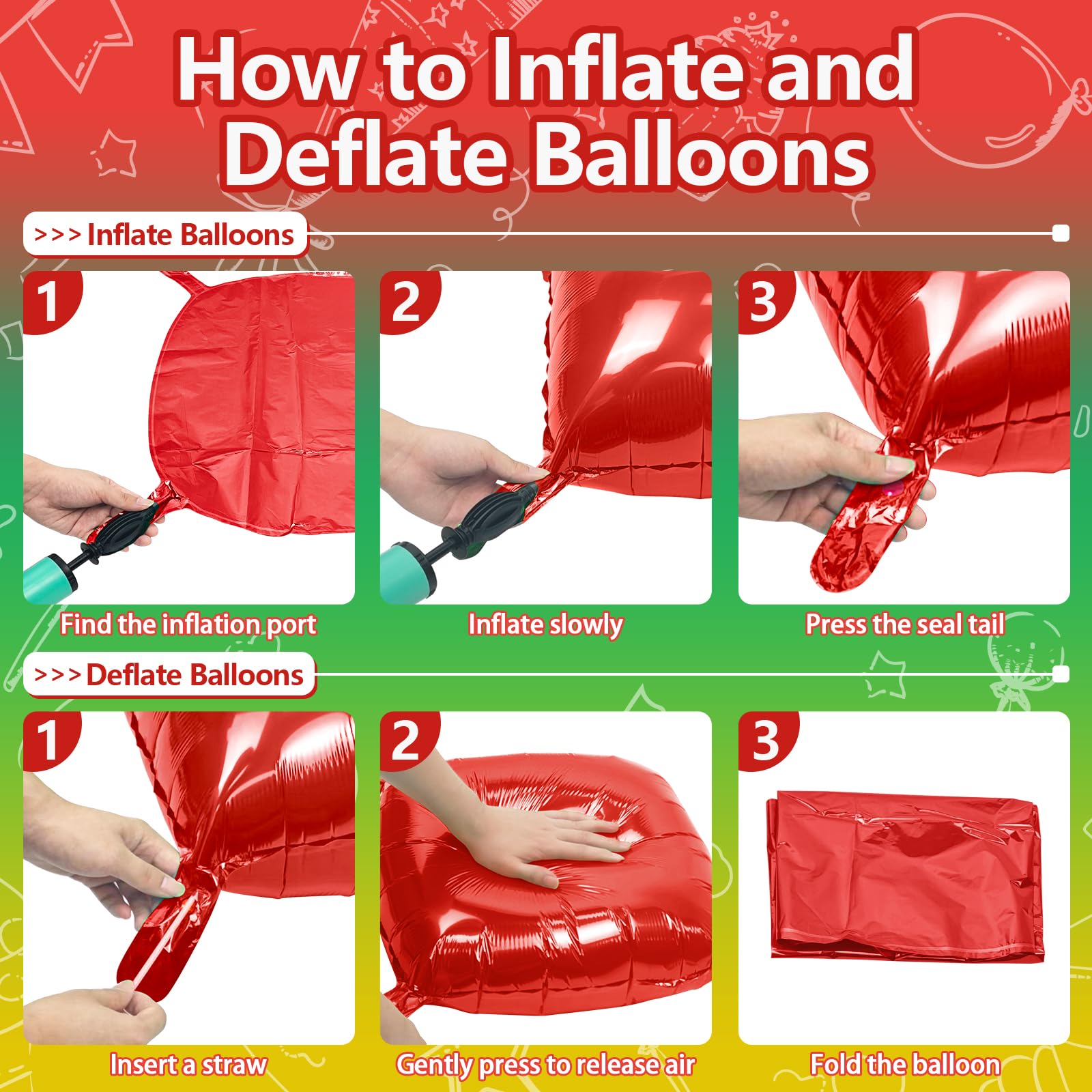 How to Inflate and Deflate Balloons

>>> Inflate Balloons

1

Find the inflation port

2

Inflate slowly

3

Press the seal tail

>>> Deflate Balloons

1

Insert a straw

2

Gently press to release air

3

Fold the balloon