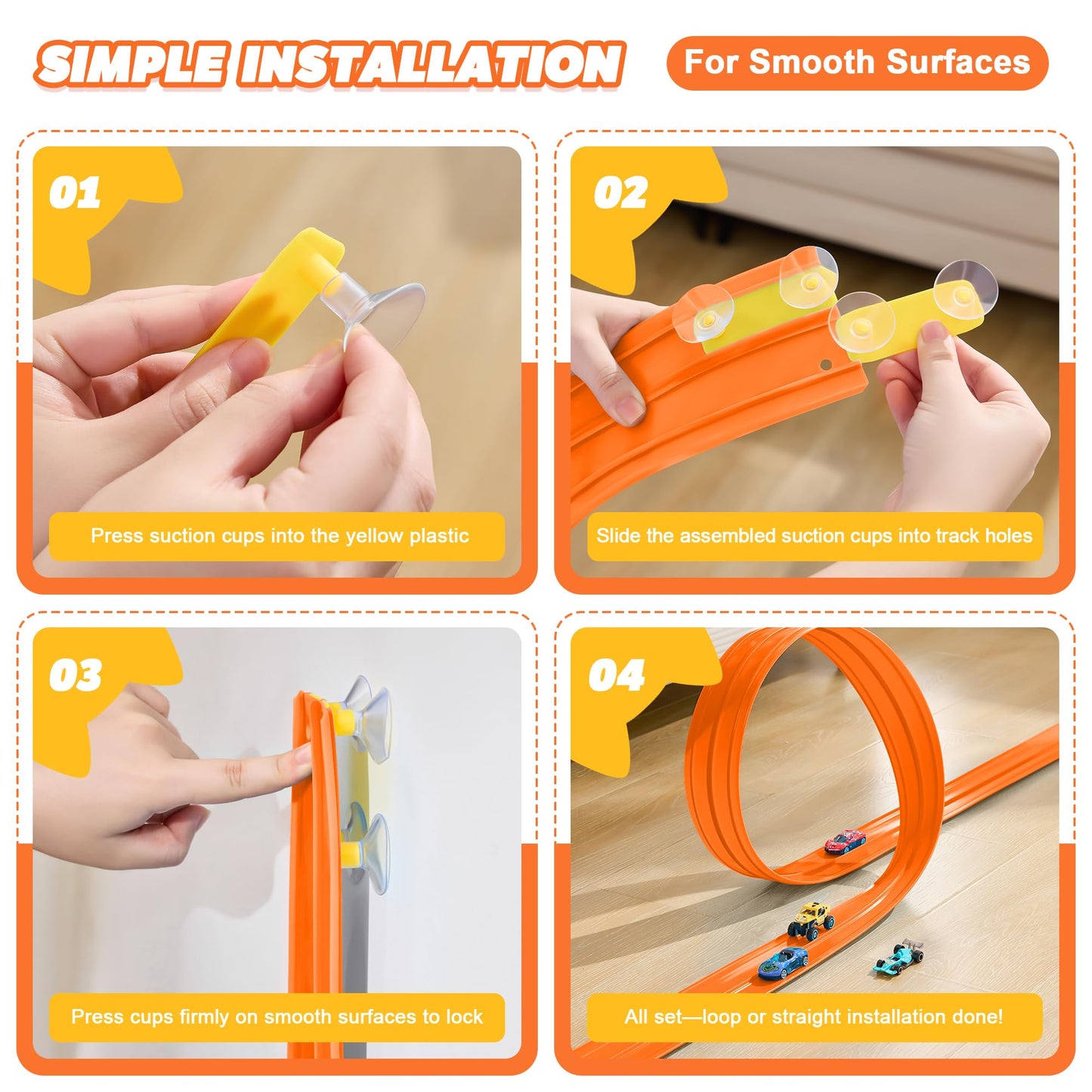 SIMPLE INSTALLATION

For Smooth Surfaces

01

Press suction cups into the yellow plastic

02

Slide the assembled suction cups into track holes

03

Press cups firmly on smooth surfaces to lock

04

All set—loop or straight installation done!