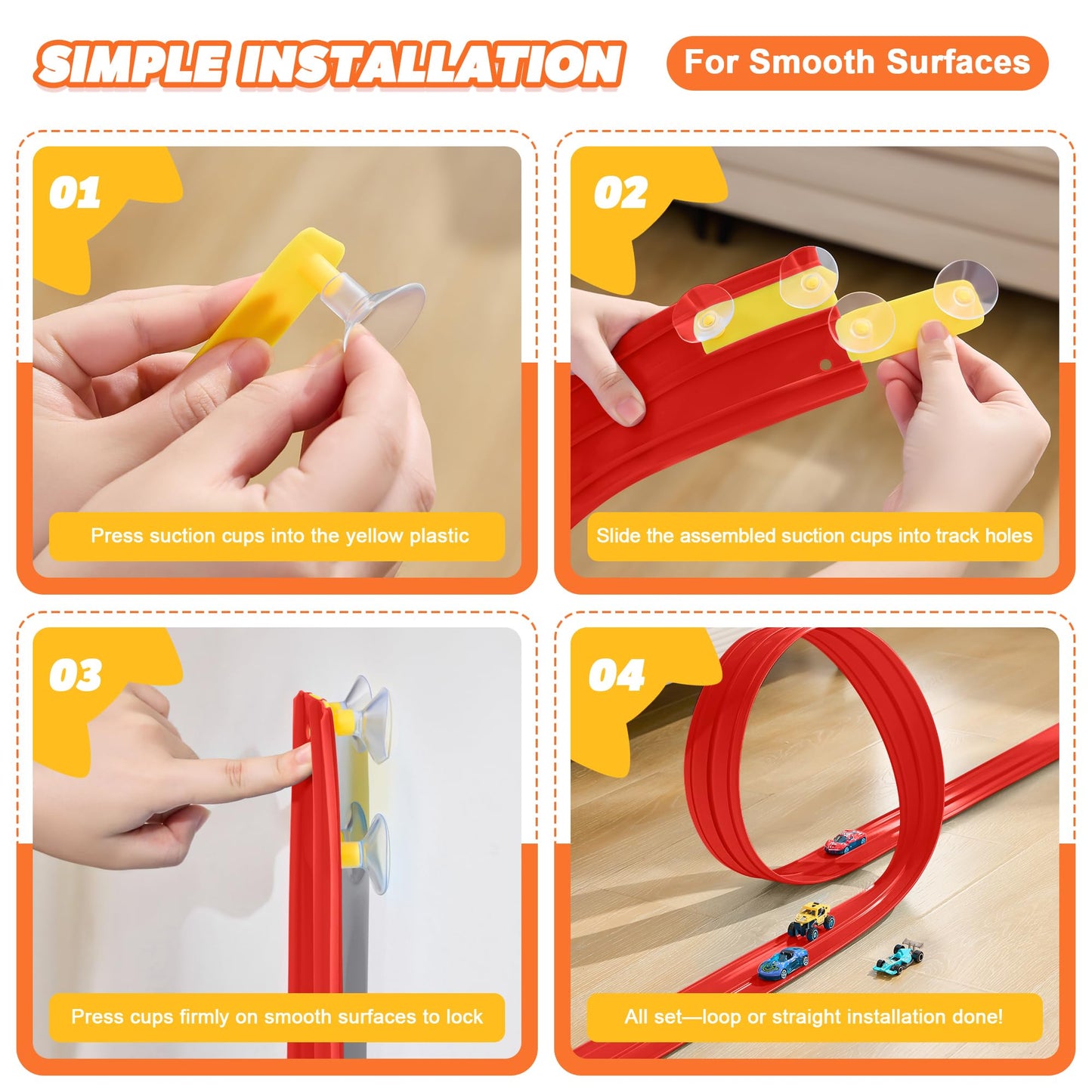 SIMPLE INSTALLATION

For Smooth Surfaces

01

Press suction cups into the yellow plastic

02

Slide the assembled suction cups into track holes

03

Press cups firmly on smooth surfaces to lock

04

All set—loop or straight installation done!