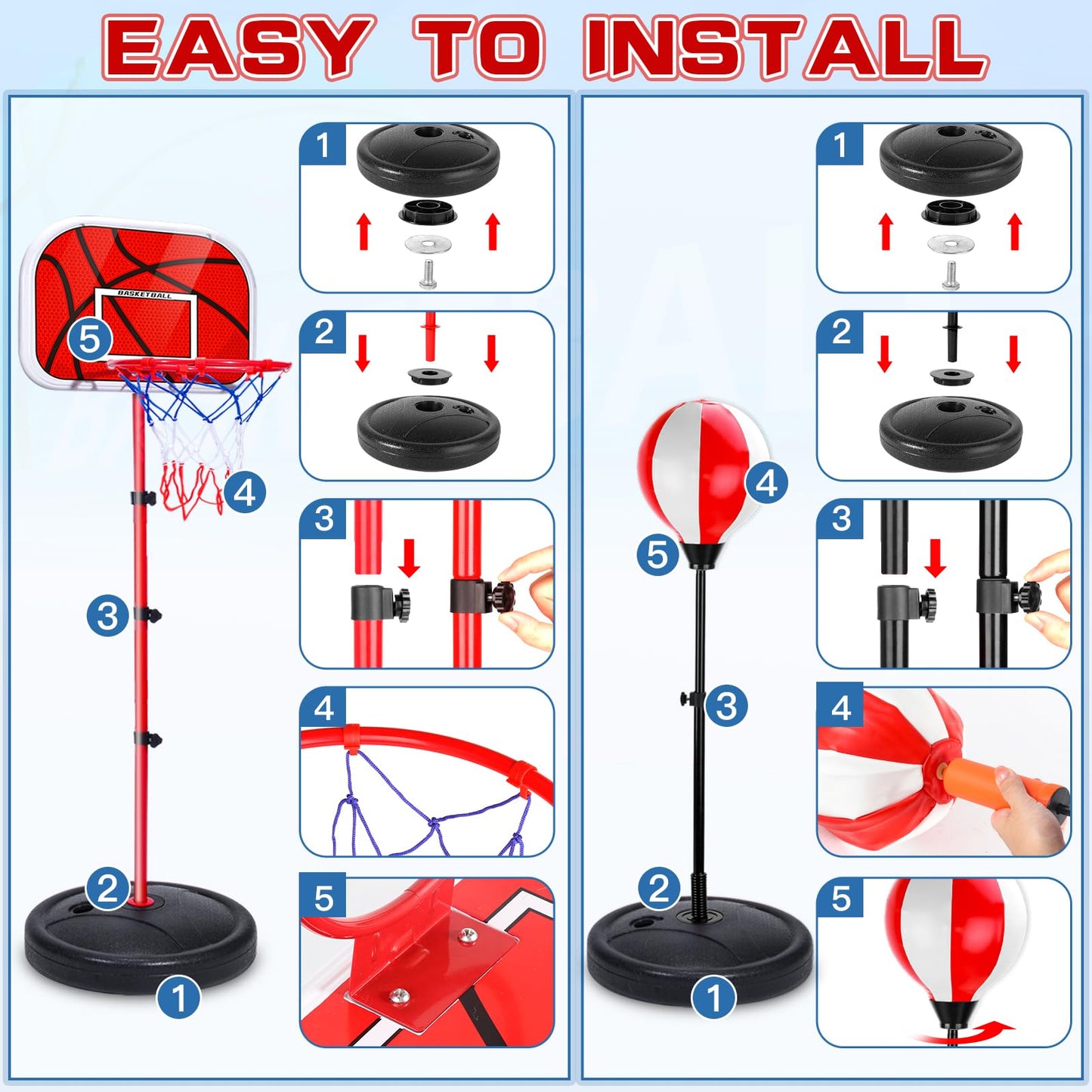 EASY TO INSTALL

BASKETBALL

5
4
3
2
1

1
2
3
4
5

4
5
3
2
1

1
2
3
4
5