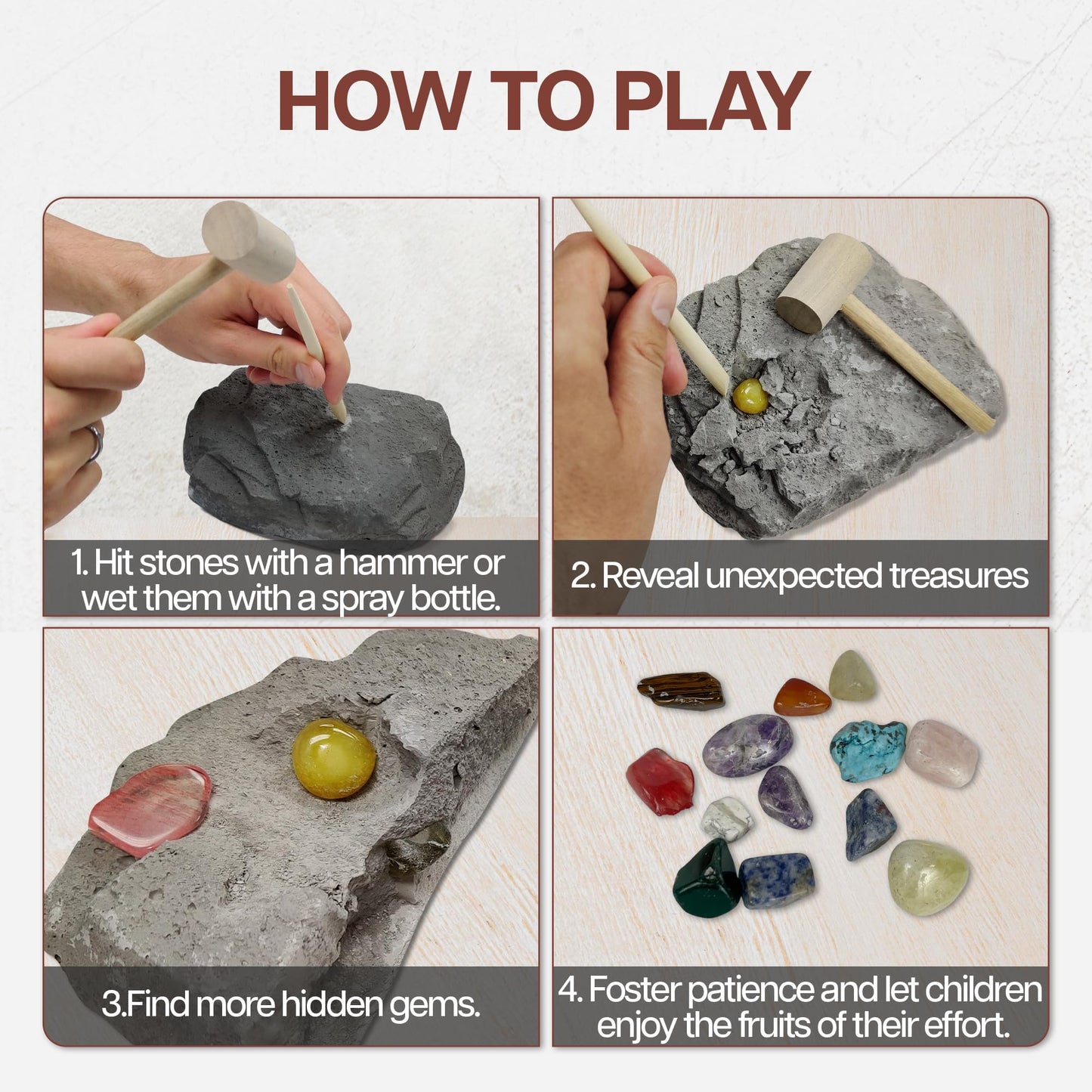 HOW TO PLAY

1. Hit stones with a hammer or wet them with a spray bottle.

2. Reveal unexpected treasures

3.Find more hidden gems.

4. Foster patience and let children enjoy the fruits of their effort.