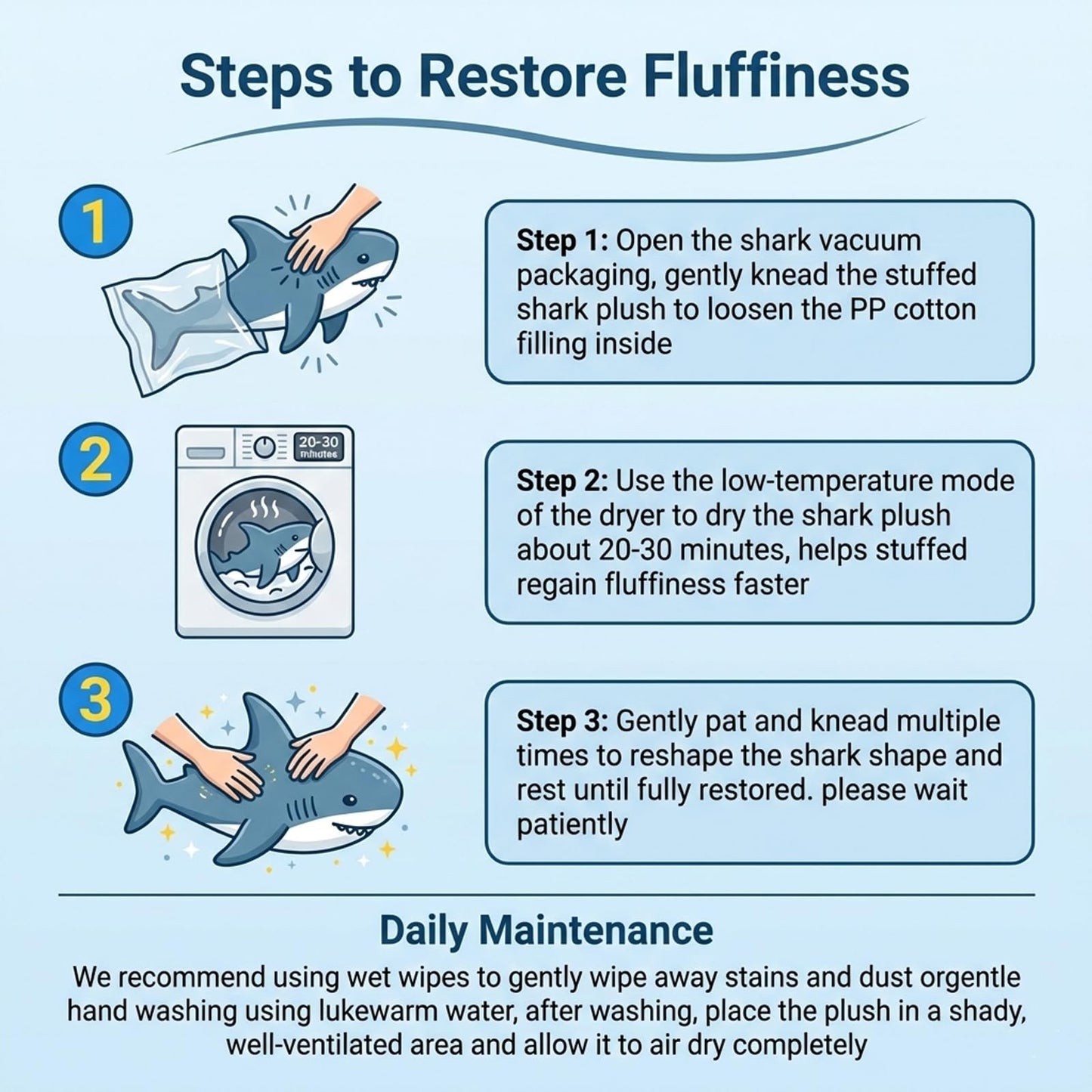 Steps to Restore Fluffiness

1

Step 1: Open the shark vacuum packaging, gently knead the stuffed shark plush to loosen the PP cotton filling inside

2

20-30 minutes

Step 2: Use the low-temperature mode of the dryer to dry the shark plush about 20-30 minutes, helps stuffed regain fluffiness faster

3

Step 3: Gently pat and knead multiple times to reshape the shark shape and rest until fully restored. please wait patiently

Daily Maintenance

We recommend using wet wipes to gently wipe away stains and dust orgentle hand washing using lukewarm water, after washing, place the plush in a shady, well-ventilated area and allow it to air dry completely