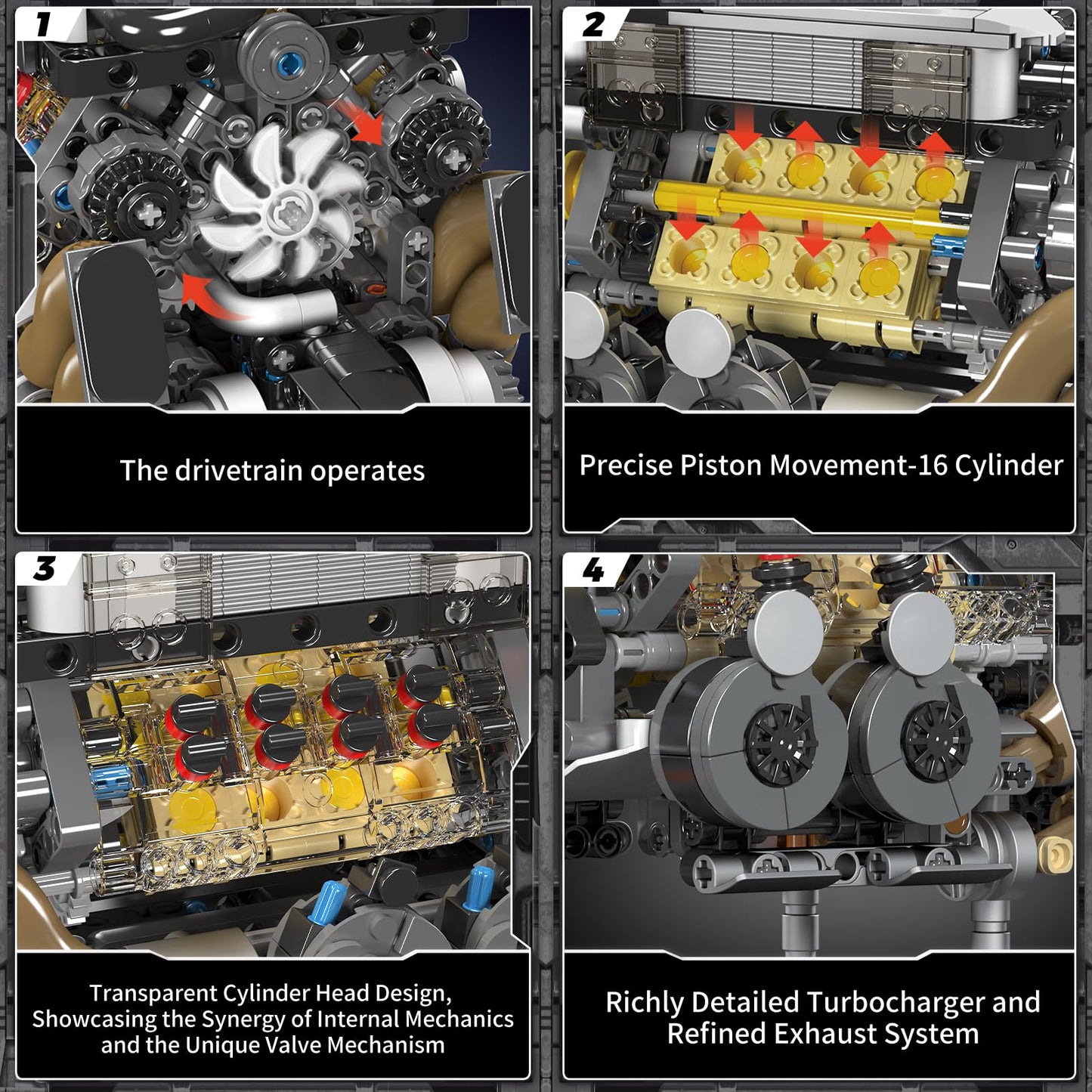 1

The drivetrain operates

2

Precise Piston Movement-16 Cylinder

3

Transparent Cylinder Head Design, Showcasing the Synergy of Internal Mechanics and the Unique Valve Mechanism

4

Richly Detailed Turbocharger and Refined Exhaust System