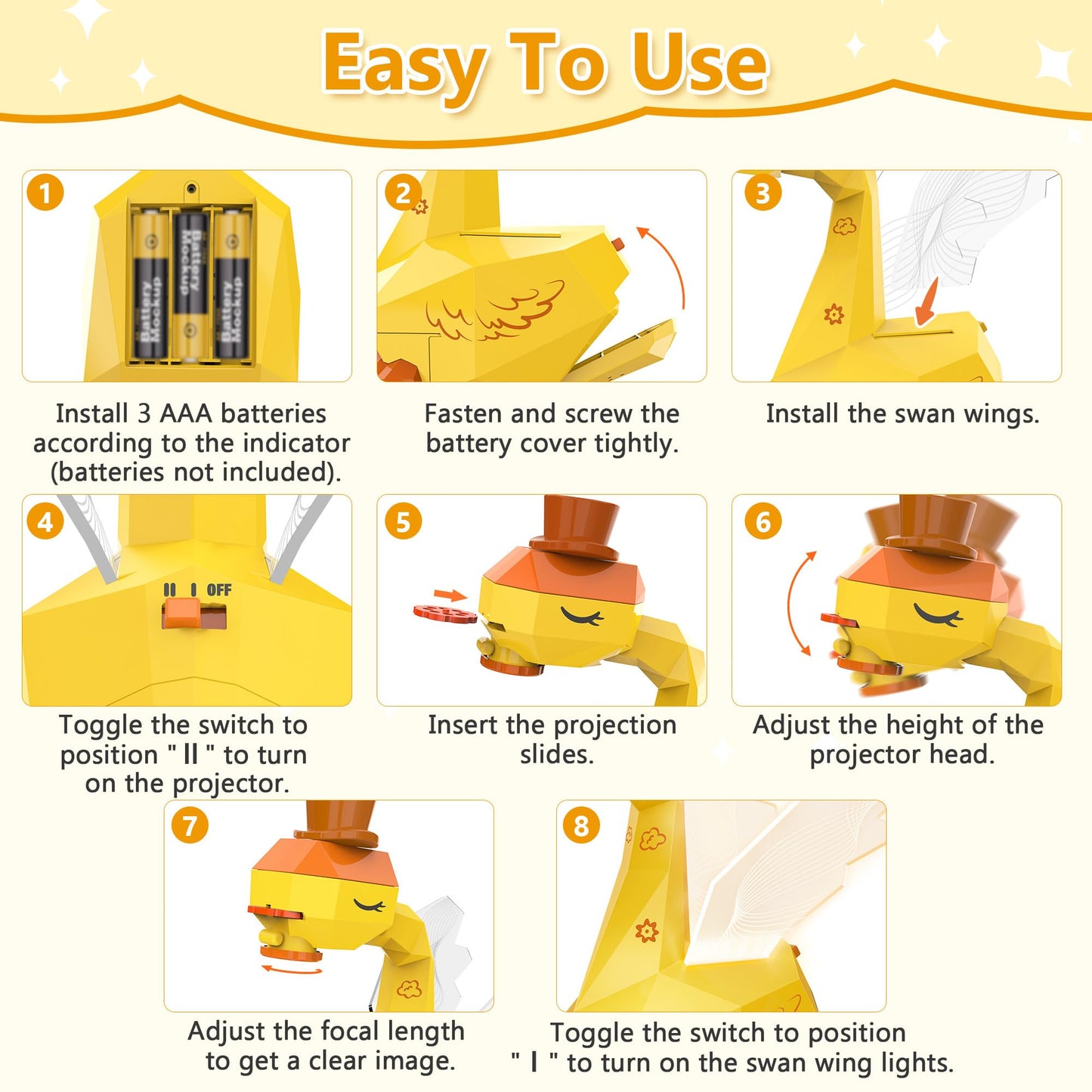 Easy To Use

1
Battery Mockup
Battery Mockup
Battery Mockup

Install 3 AAA batteries according to the indicator (batteries not included).

2

Fasten and screw the battery cover tightly.

3

Install the swan wings.

4
II I OFF

Toggle the switch to position " II " to turn on the projector.

5

Insert the projection slides.

6

Adjust the height of the projector head.

7

Adjust the focal length to get a clear image.

8

Toggle the switch to position " I " to turn on the swan wing lights.