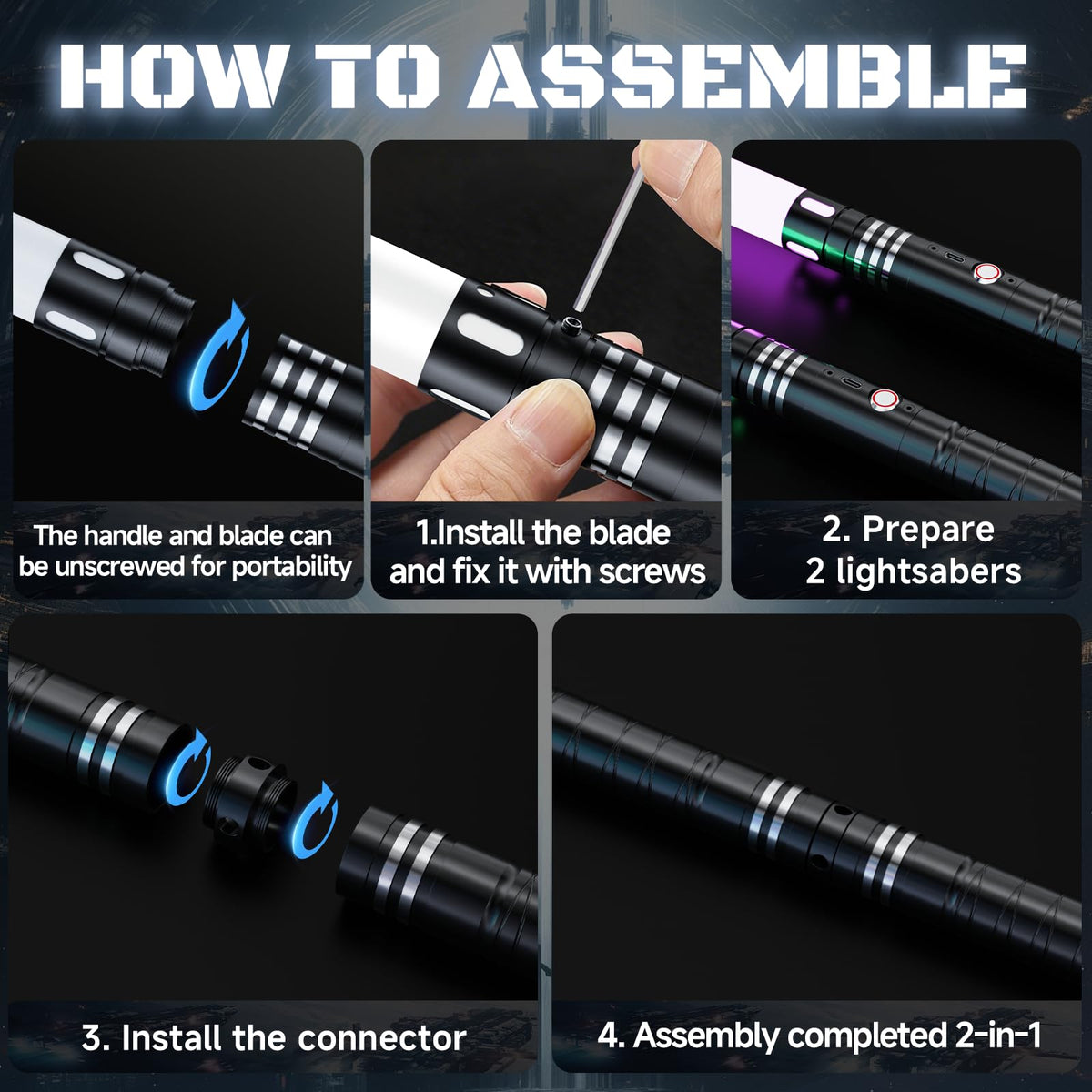 HOW TO ASSEMBLE

The handle and blade can be unscrewed for portability

1.Install the blade and fix it with screws

2. Prepare 2 lightsabers

3. Install the connector

4. Assembly completed 2-in-1