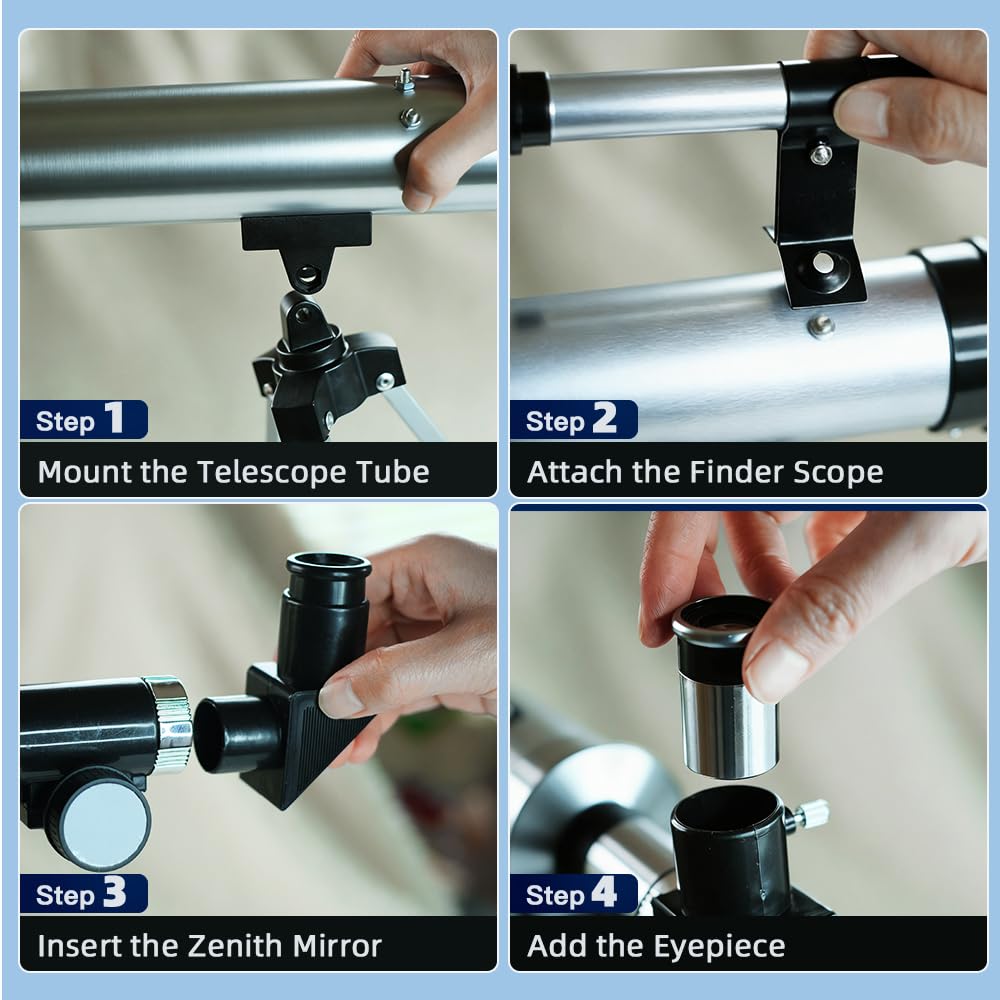 Step 1
Mount the Telescope Tube

Step 2
Attach the Finder Scope

Step 3
Insert the Zenith Mirror

Step 4
Add the Eyepiece