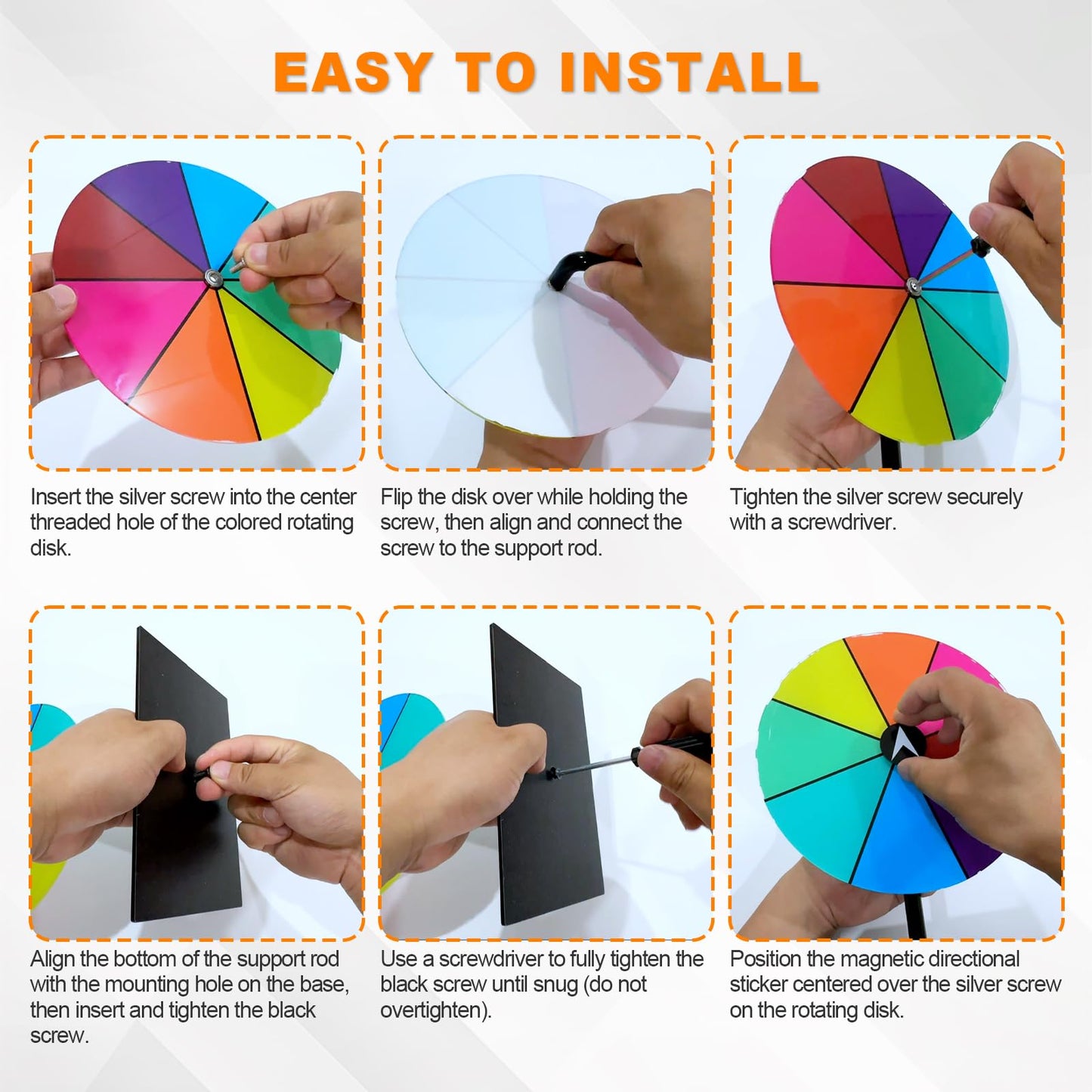 EASY TO INSTALL

Insert the silver screw into the center threaded hole of the colored rotating disk.

Flip the disk over while holding the screw, then align and connect the screw to the support rod.

Tighten the silver screw securely with a screwdriver.

Align the bottom of the support rod with the mounting hole on the base, then insert and tighten the black screw.

Use a screwdriver to fully tighten the black screw until snug (do not overtighten).

Position the magnetic directional sticker centered over the silver screw on the rotating disk.