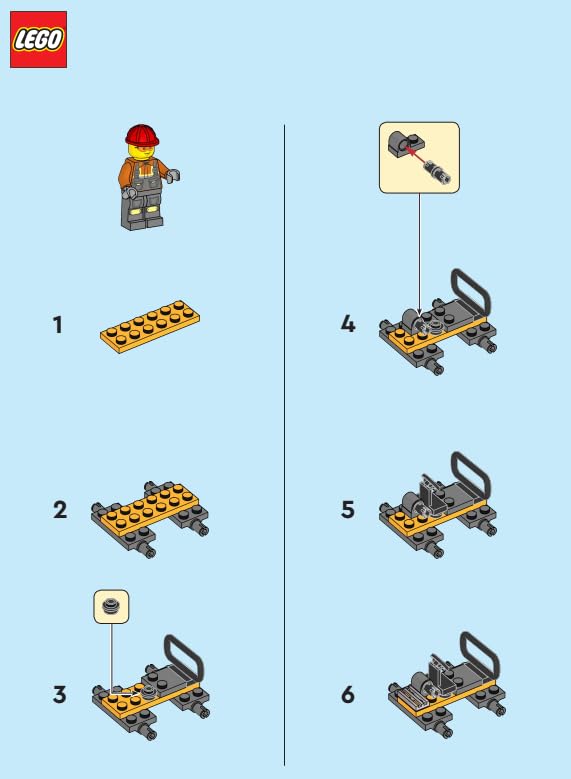 LEGO

1

2

3

4

5

6