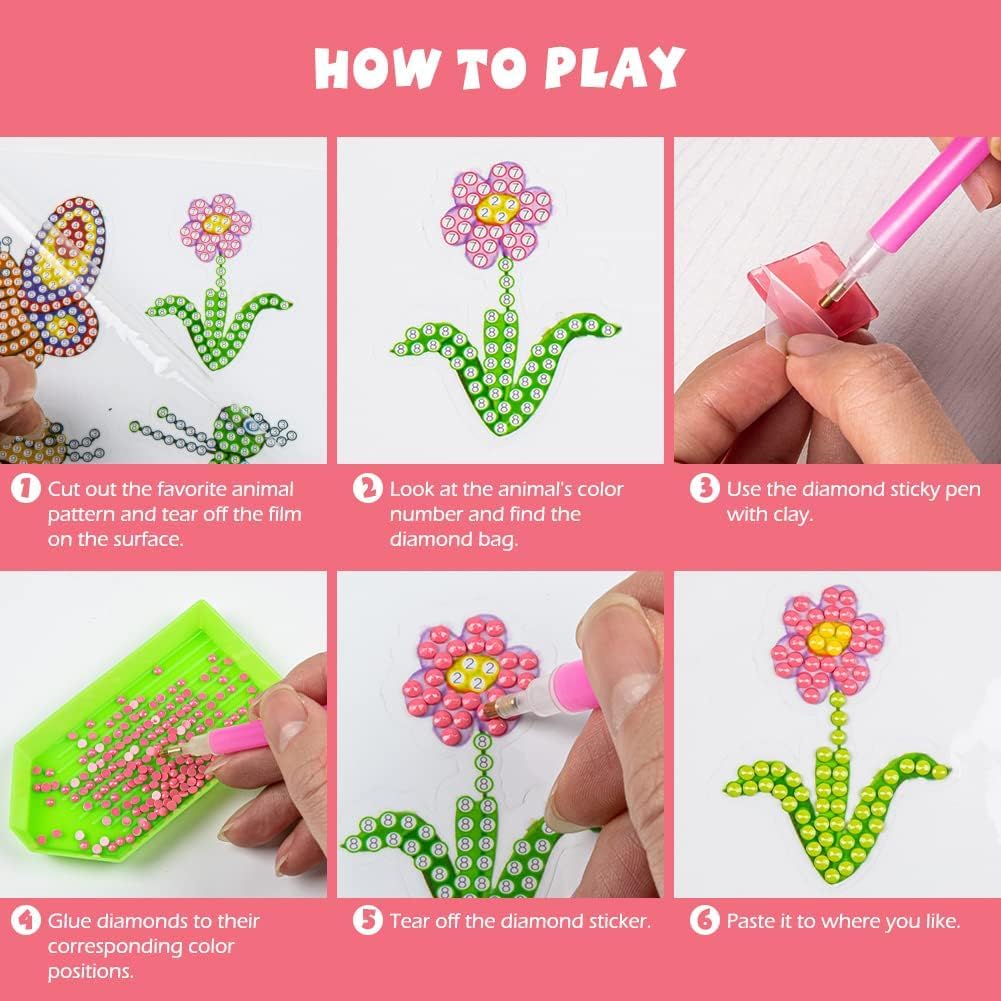 HOW TO PLAY

1 Cut out the favorite animal pattern and tear off the film on the surface.

2 Look at the animal's color number and find the diamond bag.

3 Use the diamond sticky pen with clay.

4 Glue diamonds to their corresponding color positions.

5 Tear off the diamond sticker.

6 Paste it to where you like.