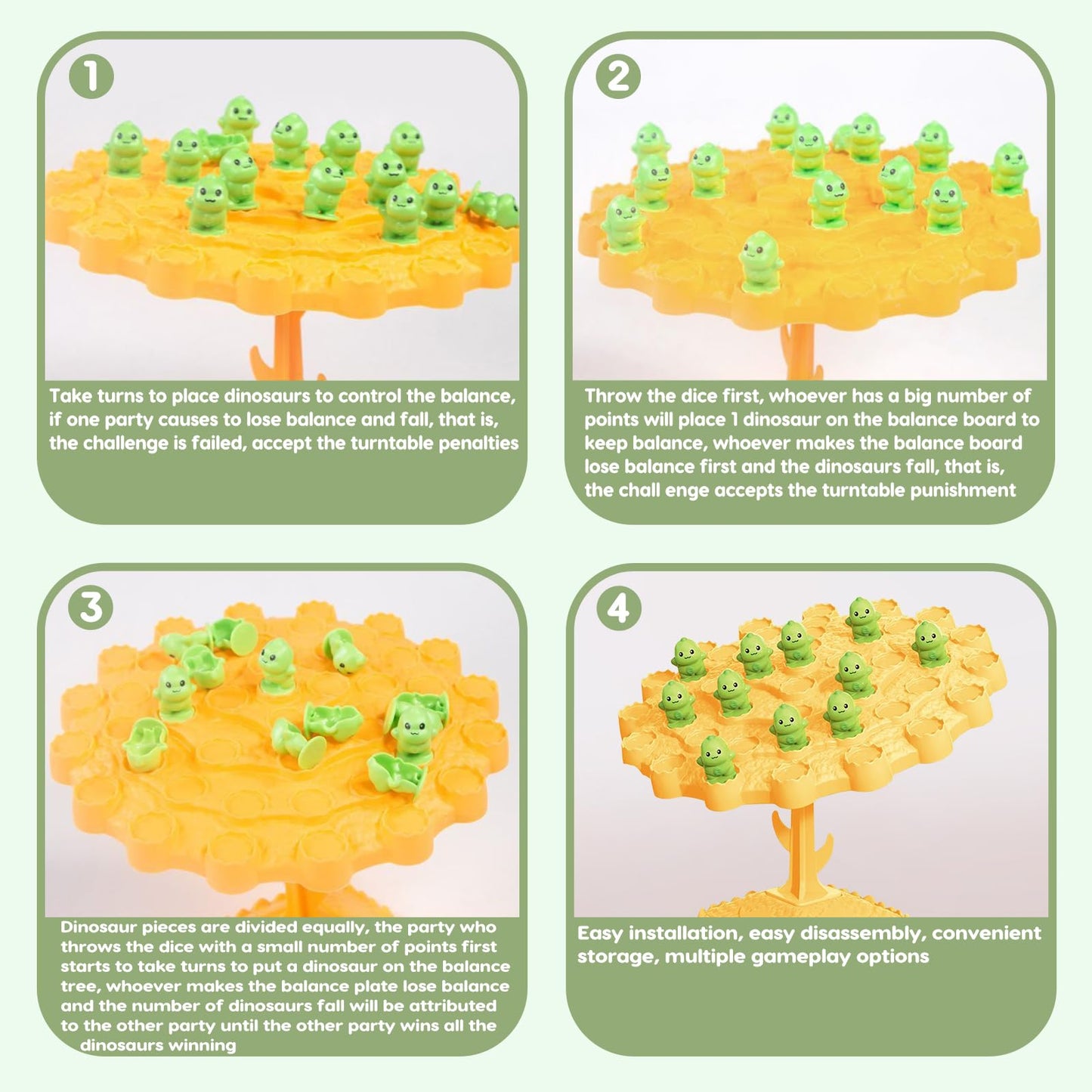 1

Take turns to place dinosaurs to control the balance, if one party causes to lose balance and fall, that is, the challenge is failed, accept the turntable penalties

2

Throw the dice first, whoever has a big number of points will place 1 dinosaur on the balance board to keep balance, whoever makes the balance board lose balance first and the dinosaurs fall, that is, the chall enge accepts the turntable punishment

3

Dinosaur pieces are divided equally, the party who throws the dice with a small number of points first starts to take turns to put a dinosaur on the balance tree, whoever makes the balance plate lose balance and the number of dinosaurs fall will be attributed to the other party until the other party wins all the dinosaurs winning

4

Easy installation, easy disassembly, convenient storage, multiple gameplay options