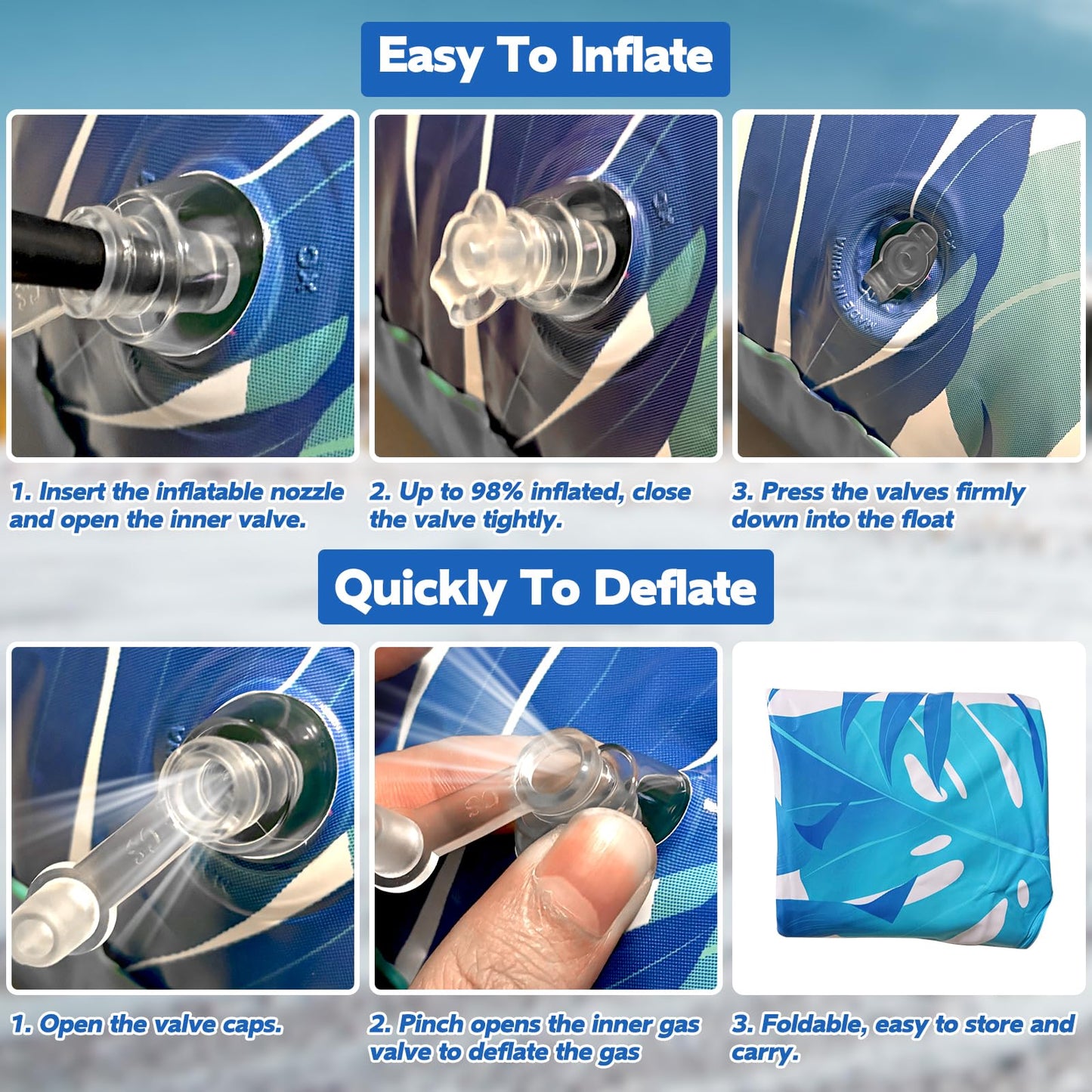 Easy To Inflate

1. Insert the inflatable nozzle and open the inner valve.

2. Up to 98% inflated, close the valve tightly.

3. Press the valves firmly down into the float

Quickly To Deflate

1. Open the valve caps.

2. Pinch opens the inner gas valve to deflate the gas

3. Foldable, easy to store and carry.