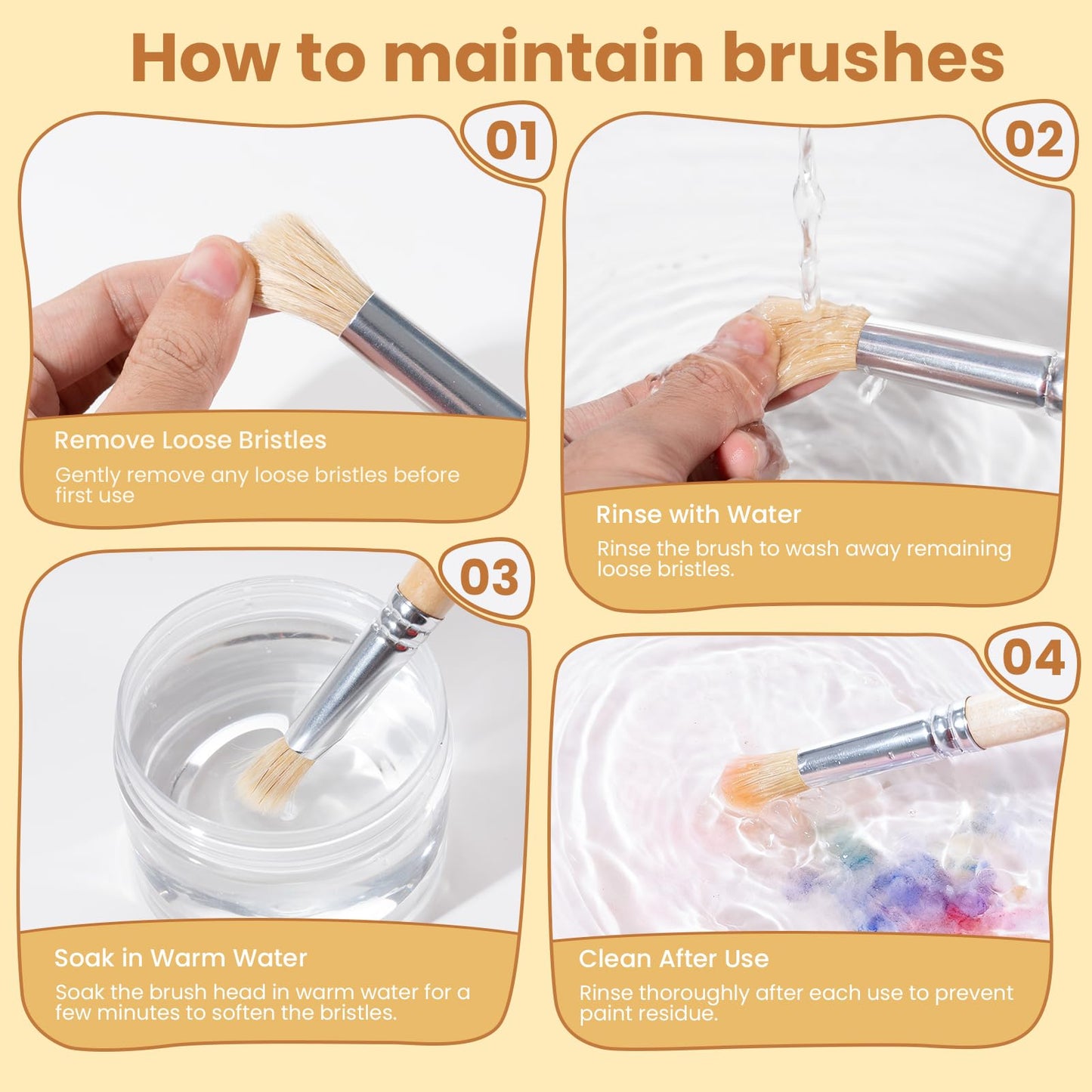 How to maintain brushes

01

Remove Loose Bristles

Gently remove any loose bristles before first use

02

Rinse with Water

Rinse the brush to wash away remaining loose bristles.

03

Soak in Warm Water

Soak the brush head in warm water for a few minutes to soften the bristles.

04

Clean After Use

Rinse thoroughly after each use to prevent paint residue.