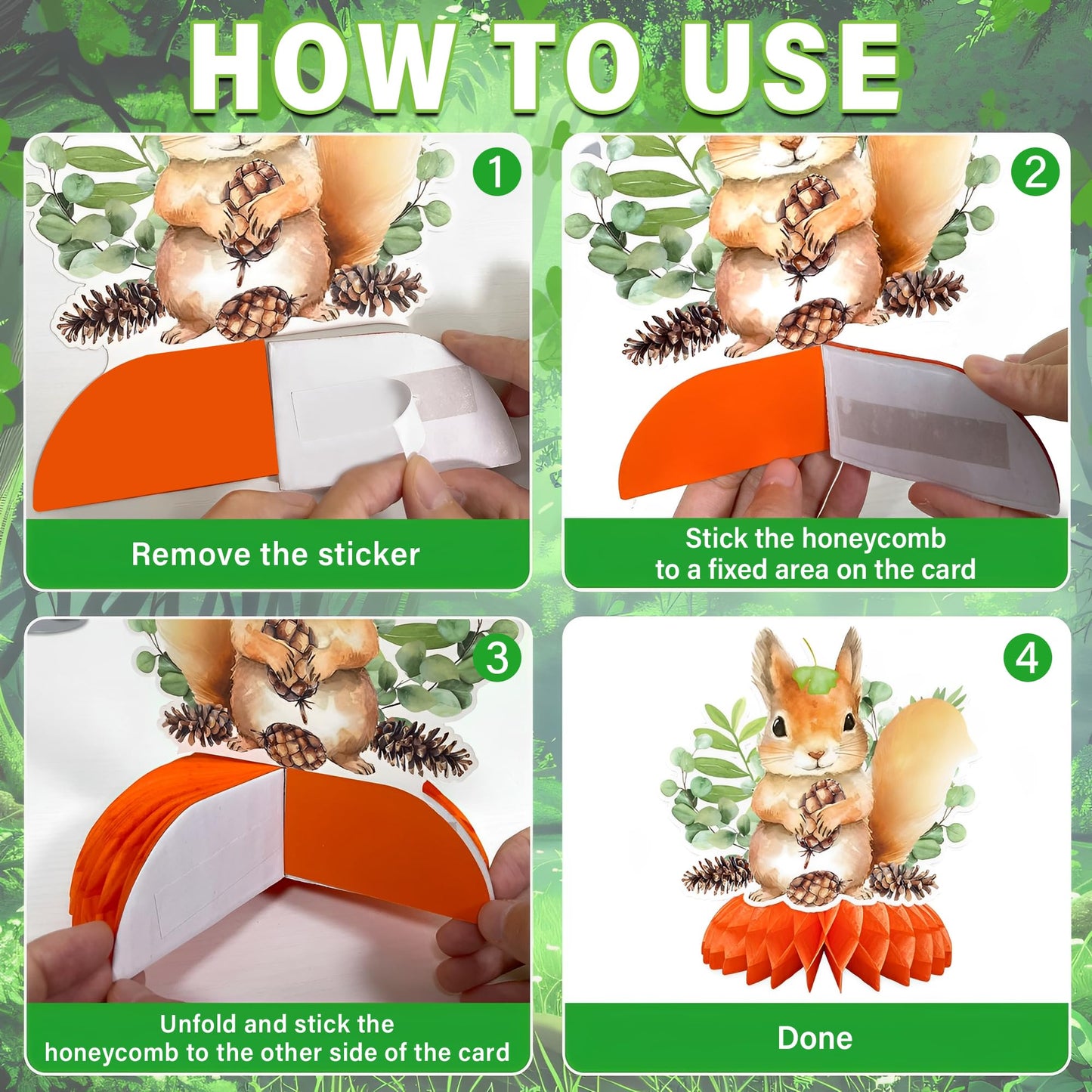 HOW TO USE

1

Remove the sticker

2

Stick the honeycomb to a fixed area on the card

3

Unfold and stick the honeycomb to the other side of the card

4

Done