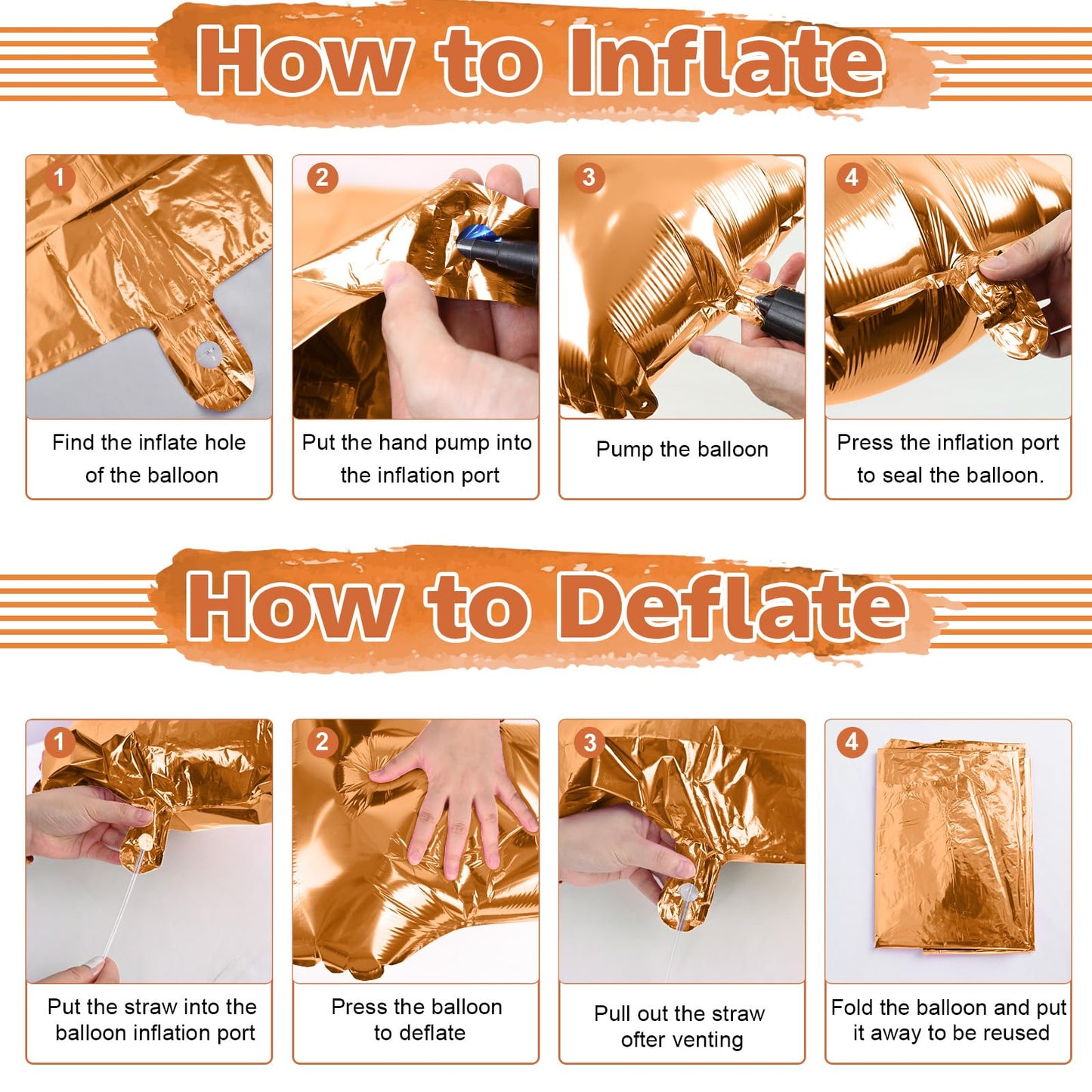 How to Inflate

1

Find the inflate hole of the balloon

2

Put the hand pump into the inflation port

3

Pump the balloon

4

Press the inflation port to seal the balloon.

How to Deflate

1

Put the straw into the balloon inflation port

2

Press the balloon to deflate

3

Pull out the straw ofter venting

4

Fold the balloon and put it away to be reused