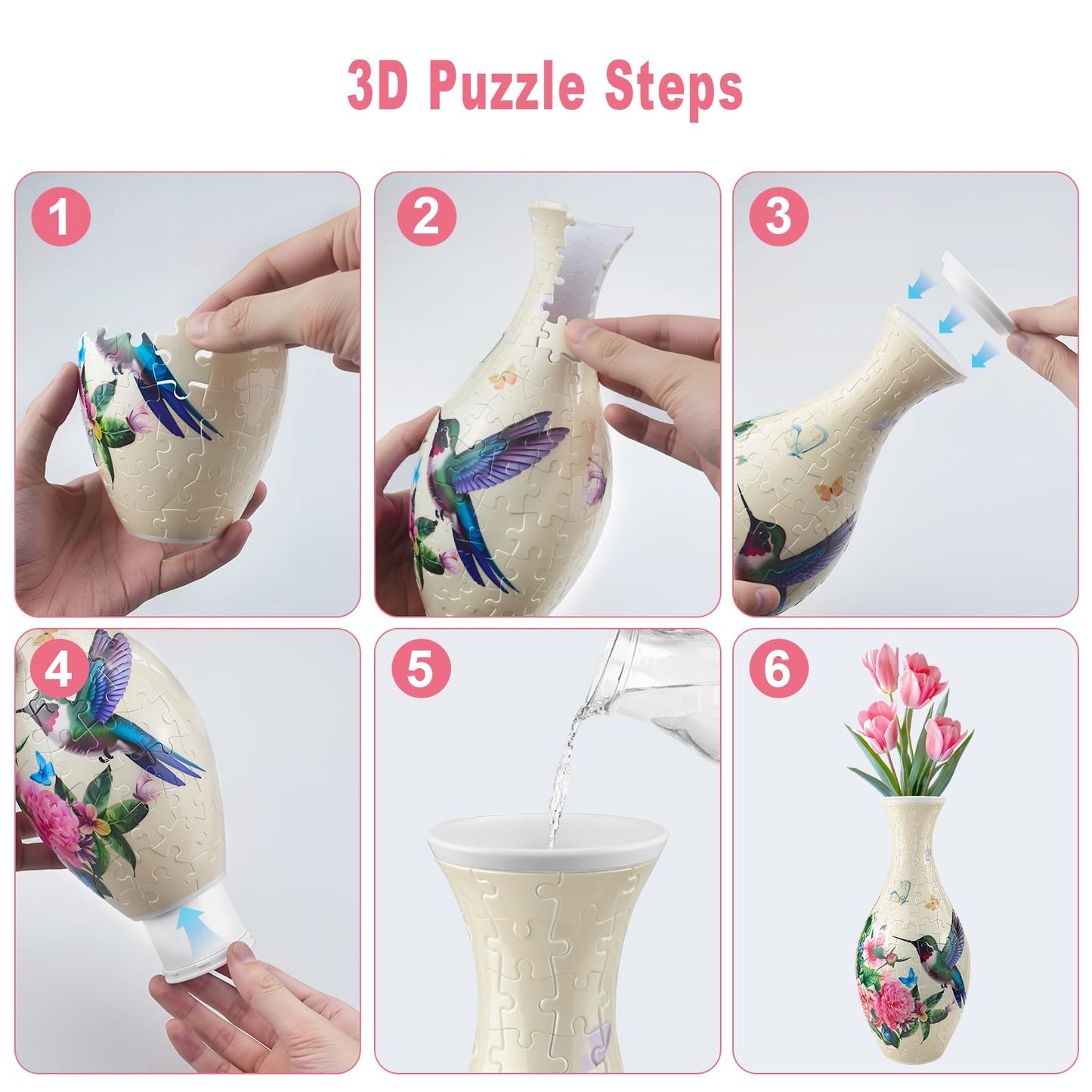 3D Puzzle Steps

1

2

3

4

5

6