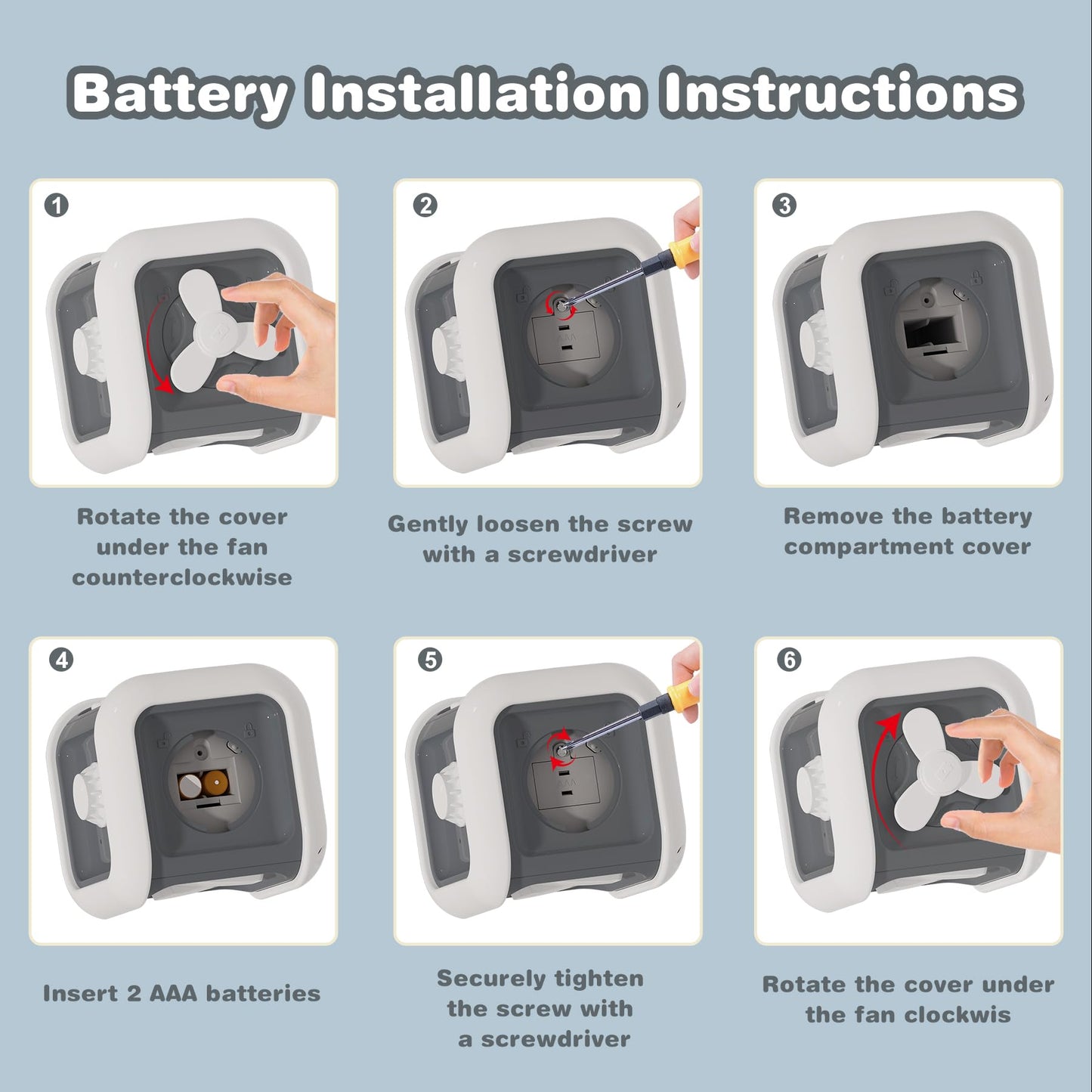 Battery Installation Instructions

1

Rotate the cover under the fan counterclockwise

2

Gently loosen the screw with a screwdriver

3

Remove the battery compartment cover

4

Insert 2 AAA batteries

5

Securely tighten the screw with a screwdriver

6

Rotate the cover under the fan clockwis