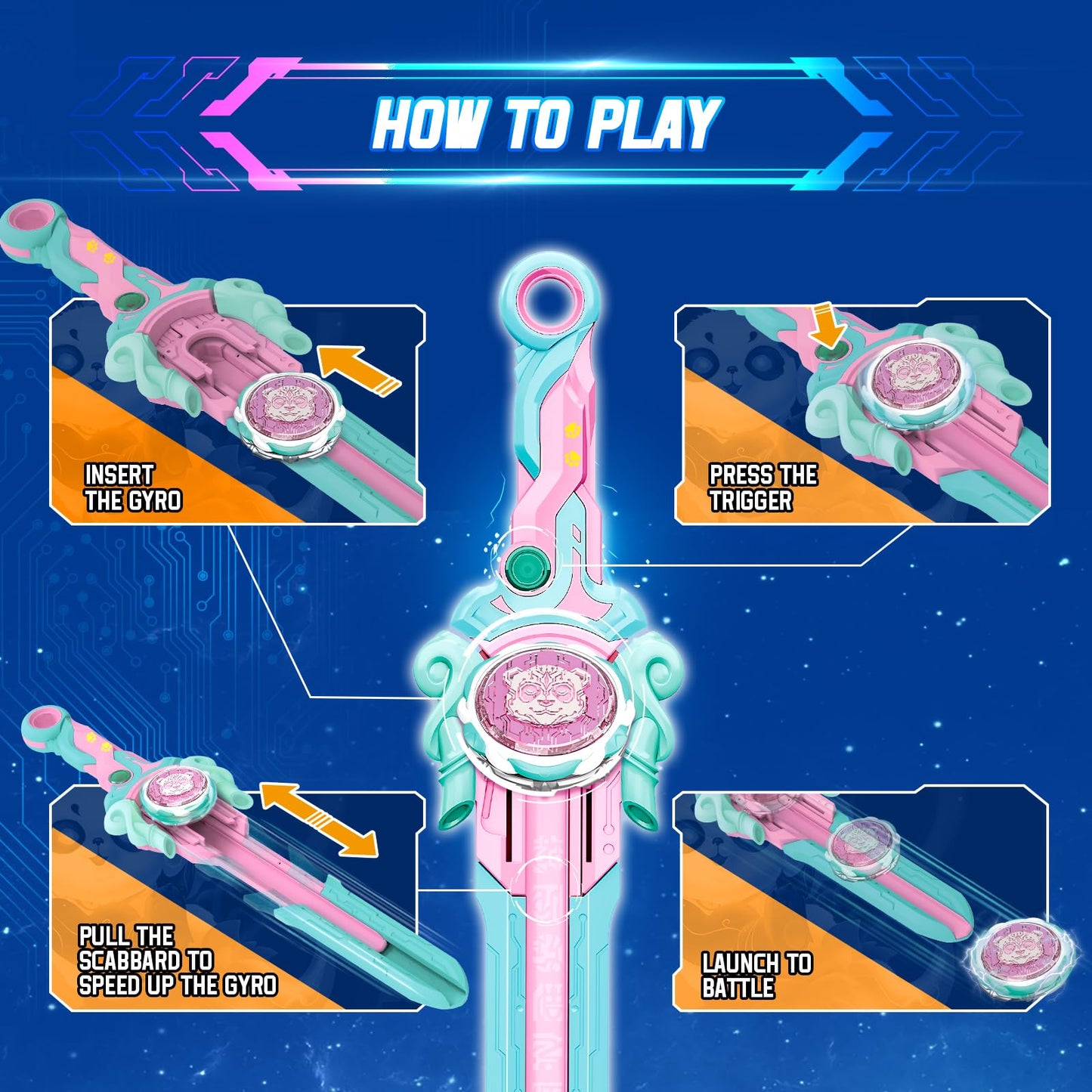 HOW TO PLAY

INSERT THE GYRO

PRESS THE TRIGGER

PULL THE SCABBARD TO SPEED UP THE GYRO

LAUNCH TO BATTLE