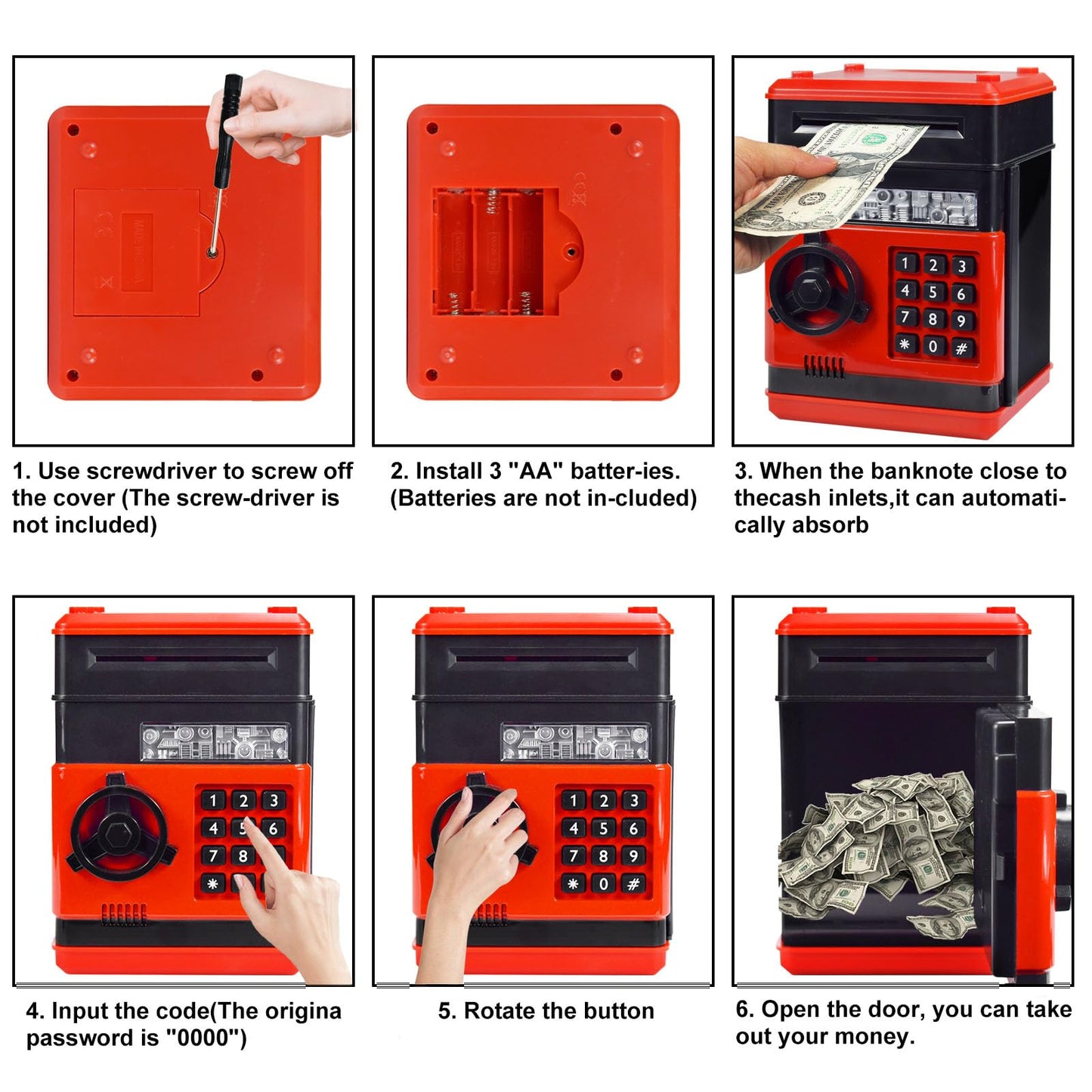 1 2 3
4 5 6
7 8 9
* 0 #

1. Use screwdriver to screw off the cover (The screw-driver is not included)

2. Install 3 "AA" batter-ies. (Batteries are not in-cluded)

3. When the banknote close to thecash inlets,it can automatically absorb

1 2 3
4 5 6
7 8
*

1 2 3
4 5 6
7 8 9
* 0 #

4. Input the code(The origina password is "0000")

5. Rotate the button

6. Open the door, you can take out your money.