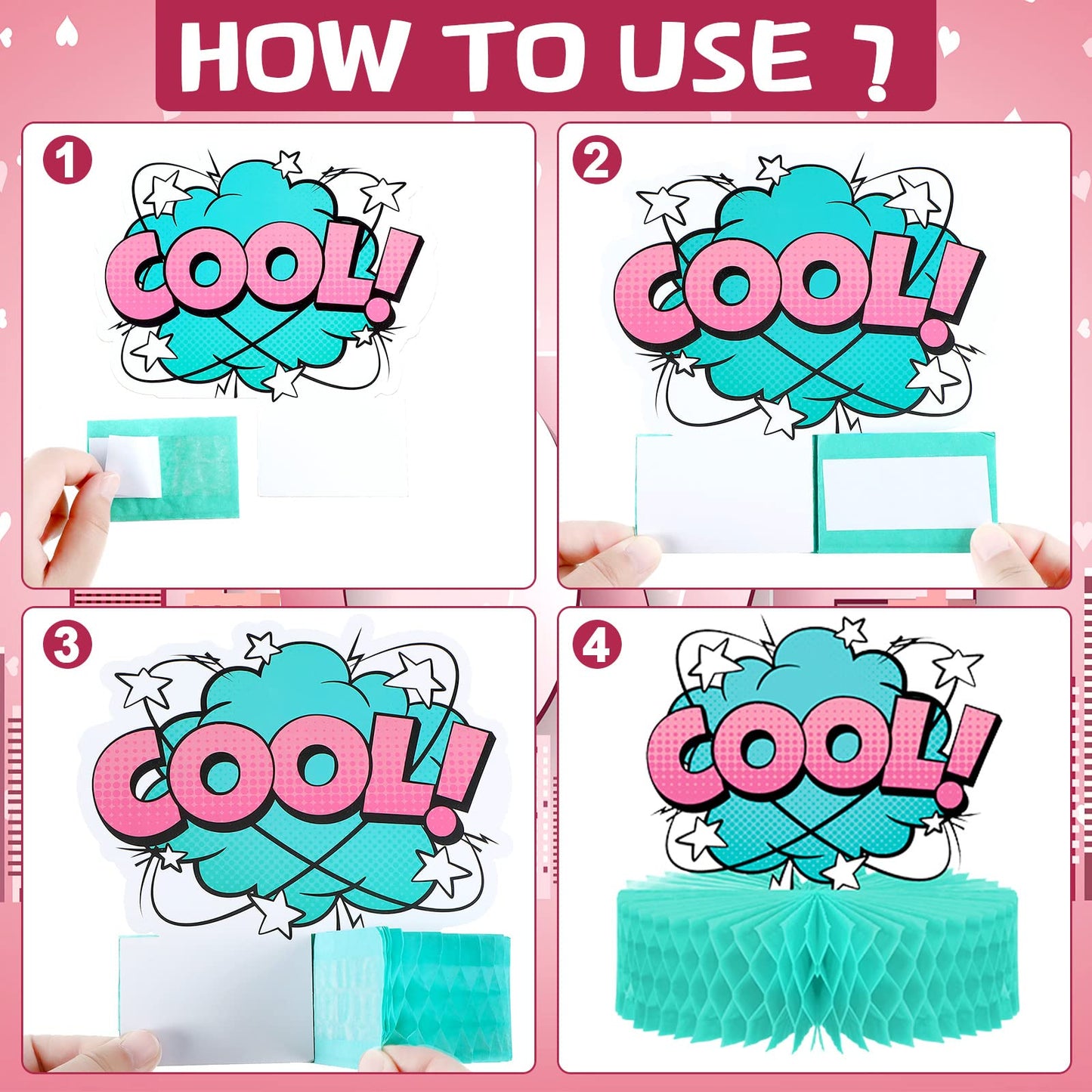 HOW TO USE ?

1

COOL!

2

COOL!

3

COOL!

4

COOL!